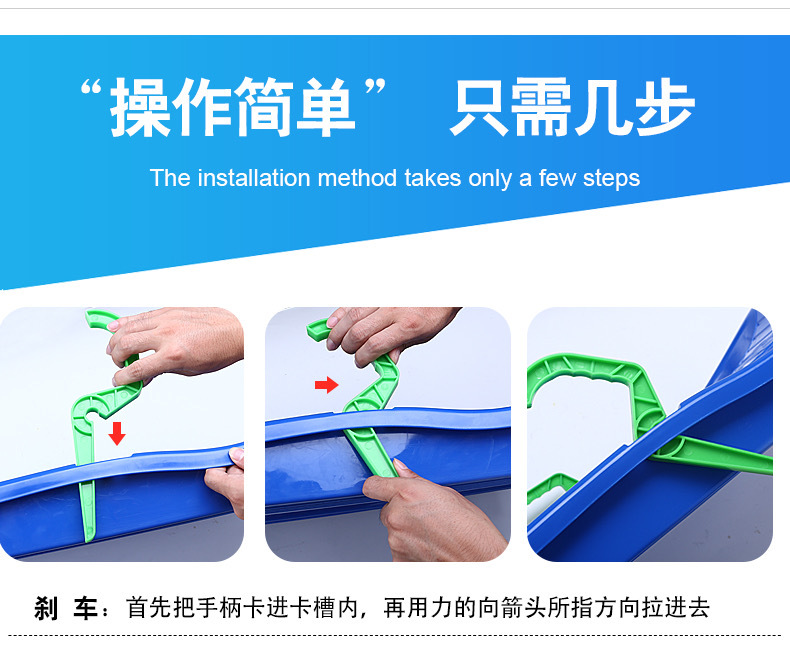 “操作简单” 只需几步

The installation method takes only a few steps

刹 车：首先把手柄卡进卡槽内，再用力的向箭头所指方向拉进去