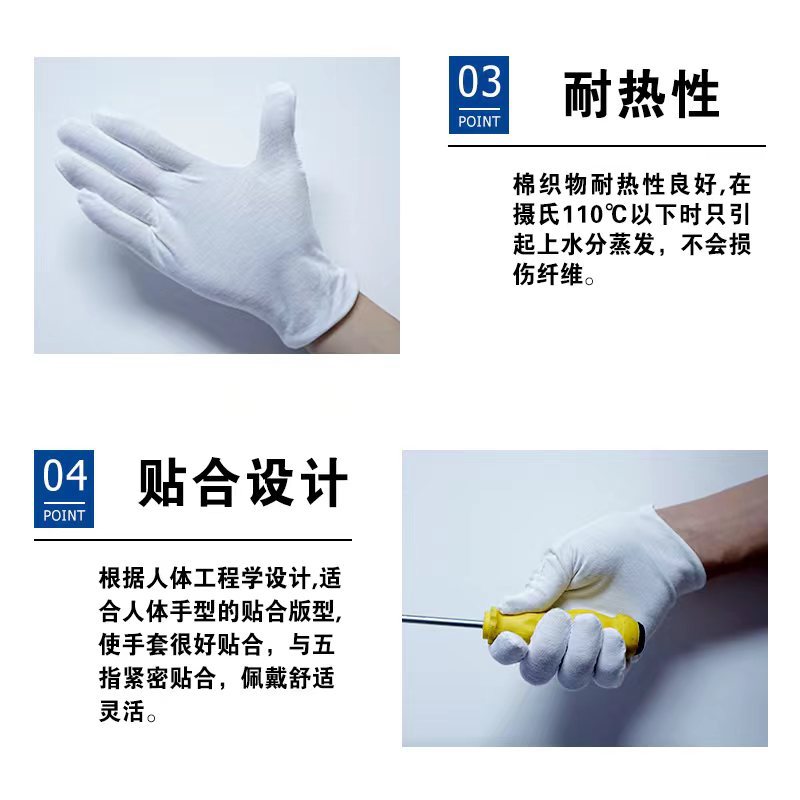 03
POINT
耐热性

棉织物耐热性良好,在摄氏110℃以下时只引起上水分蒸发，不会损伤纤维。

04
POINT
贴合设计

根据人体工程学设计,适合人体手型的贴合版型,使手套很好贴合，与五指紧密贴合，佩戴舒适灵活。