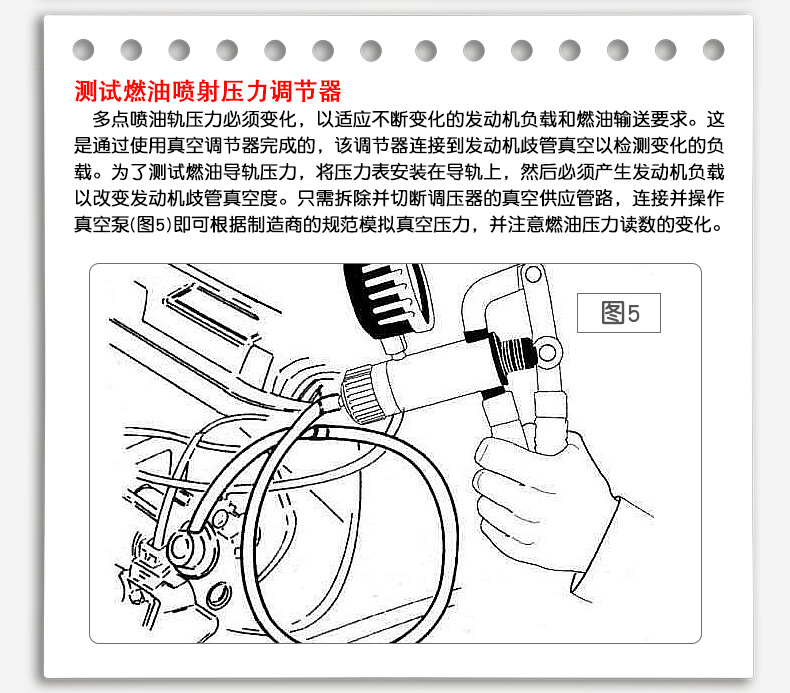 测试燃油喷射压力调节器

多点喷油轨压力必须变化，以适应不断变化的发动机负载和燃油输送要求。这是通过使用真空调节器完成的，该调节器连接到发动机歧管真空以检测变化的负载。为了测试燃油导轨压力，将压力表安装在导轨上，然后必须产生发动机负载以改变发动机歧管真空度。只需拆除并切断调压器的真空供应管路，连接并操作真空泵(图5)即可根据制造商的规范模拟真空压力，并注意燃油压力读数的变化。

图5