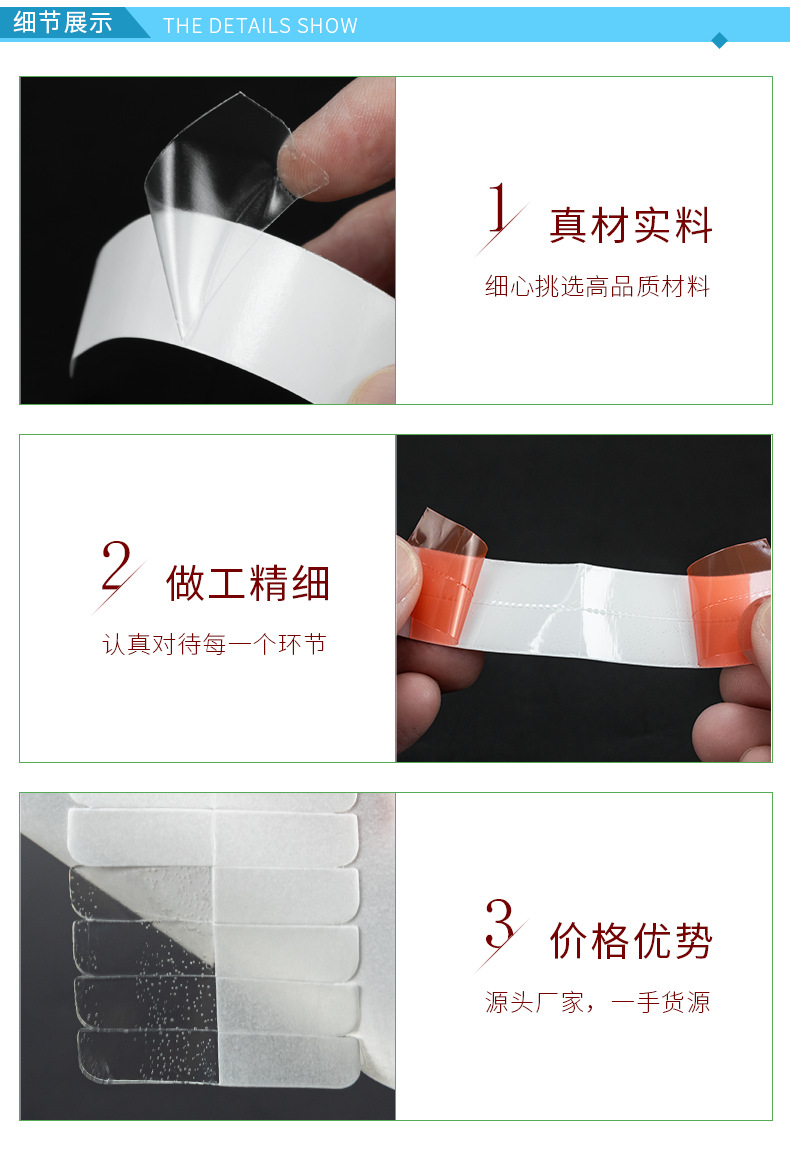 细节展示 THE DETAILS SHOW

1 真材实料

细心挑选高品质材料

2 做工精细

认真对待每一个环节

3 价格优势

源头厂家，一手货源