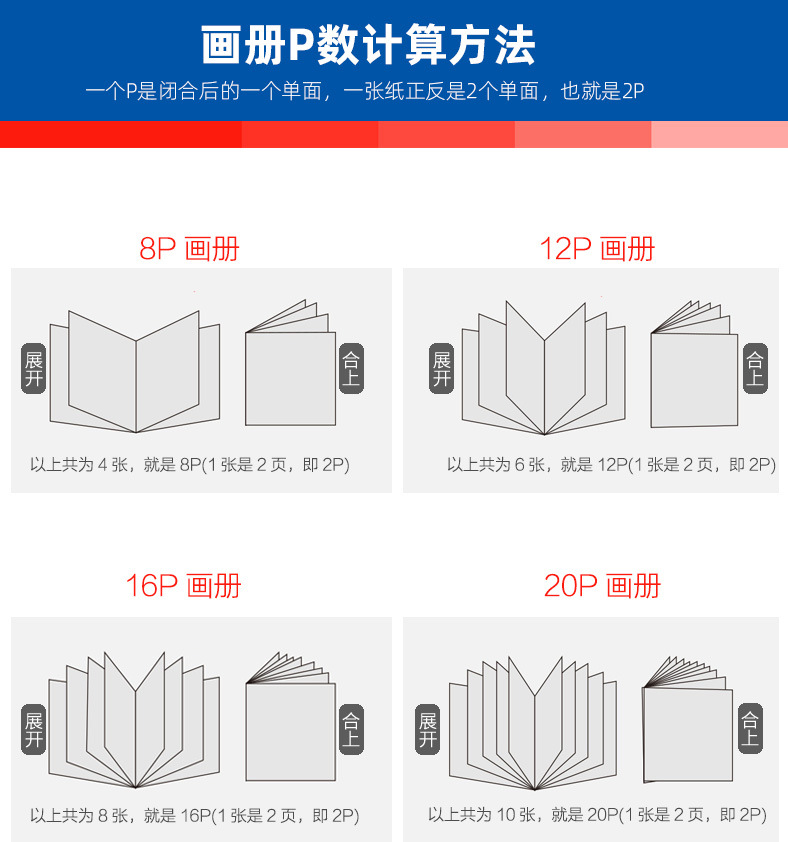 画册P数计算方法

一个P是闭合后的一个单面，一张纸正反是2个单面，也就是2P

8P 画册

展开

合上

以上共为 4 张，就是 8P(1 张是 2 页，即 2P)

12P 画册

展开

合上

以上共为 6 张，就是 12P(1 张是 2 页，即 2P)

16P 画册

展开

合上

以上共为 8 张，就是 16P(1 张是 2 页，即 2P)

20P 画册

展开

合上

以上共为 10 张，就是 20P(1 张是 2 页，即 2P)