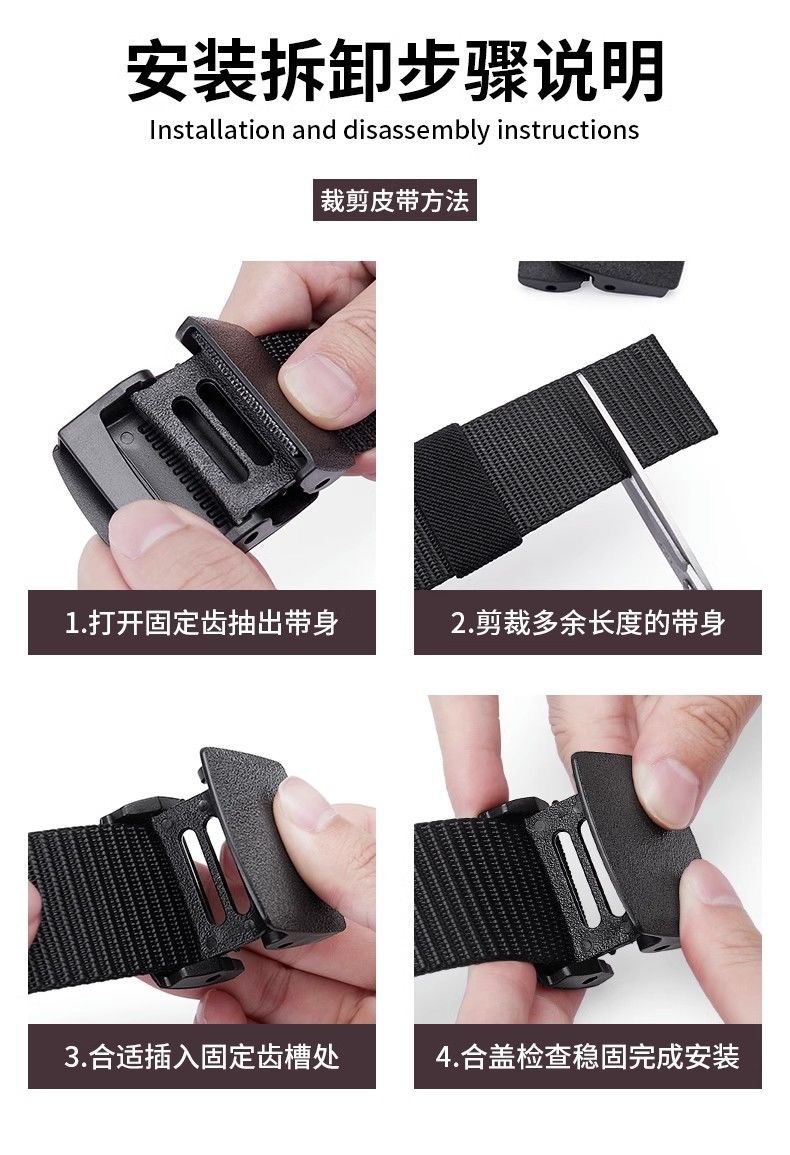 安装拆卸步骤说明
Installation and disassembly instructions

裁剪皮带方法

1.打开固定齿抽出带身

2.剪裁多余长度的带身

3.合适插入固定齿槽处

4.合盖检查稳固完成安装