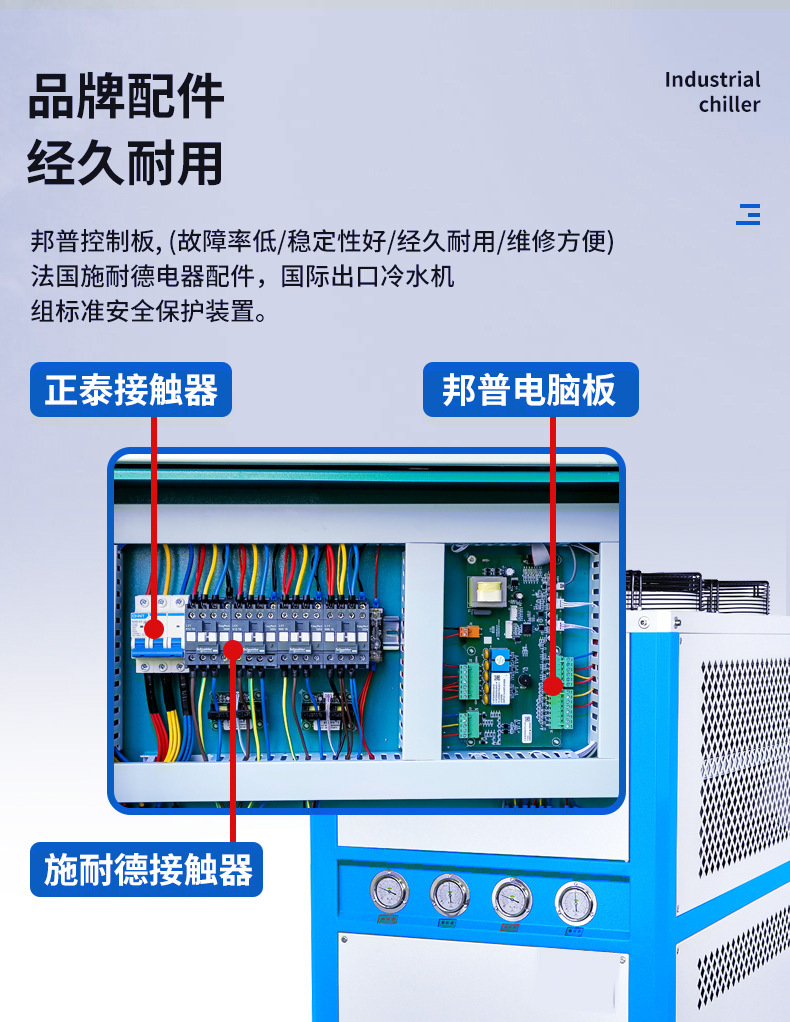 品牌配件
经久耐用

Industrial chiller

邦普控制板, (故障率低/稳定性好/经久耐用/维修方便)
法国施耐德电器配件，国际出口冷水机
组标准安全保护装置。

正泰接触器

邦普电脑板

施耐德接触器