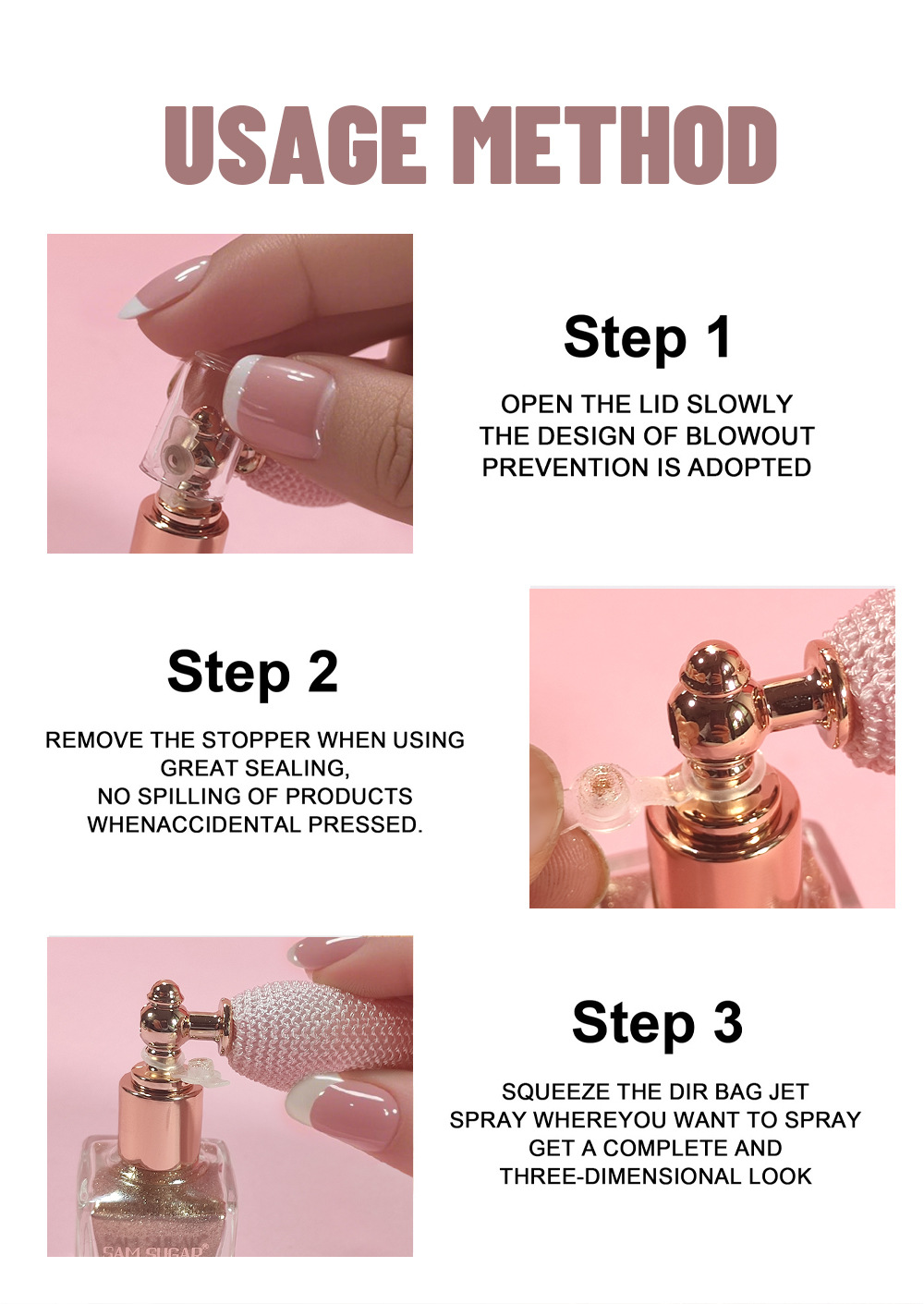 USAGE METHOD

Step 1

OPEN THE LID SLOWLY
THE DESIGN OF BLOWOUT
PREVENTION IS ADOPTED

Step 2

REMOVE THE STOPPER WHEN USING
GREAT SEALING,
NO SPILLING OF PRODUCTS
WHENACCIDENTAL PRESSED.

Step 3

SQUEEZE THE DIR BAG JET
SPRAY WHEREYOU WANT TO SPRAY
GET A COMPLETE AND
THREE-DIMENSIONAL LOOK

SAM SUGAR