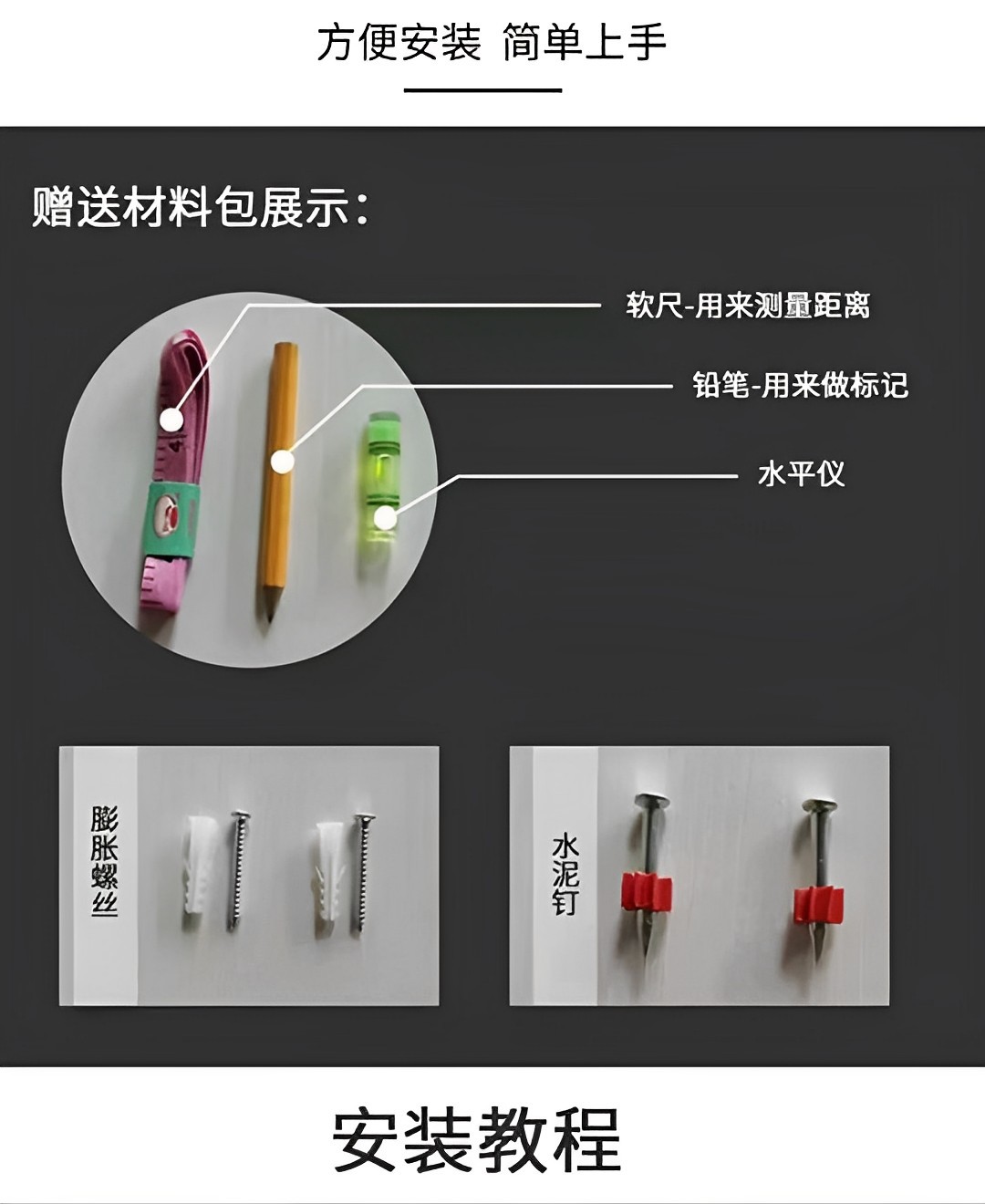 方便安装 简单上手

赠送材料包展示：

软尺-用来测量距离

铅笔-用来做标记

水平仪

膨胀螺丝

水泥钉

安装教程