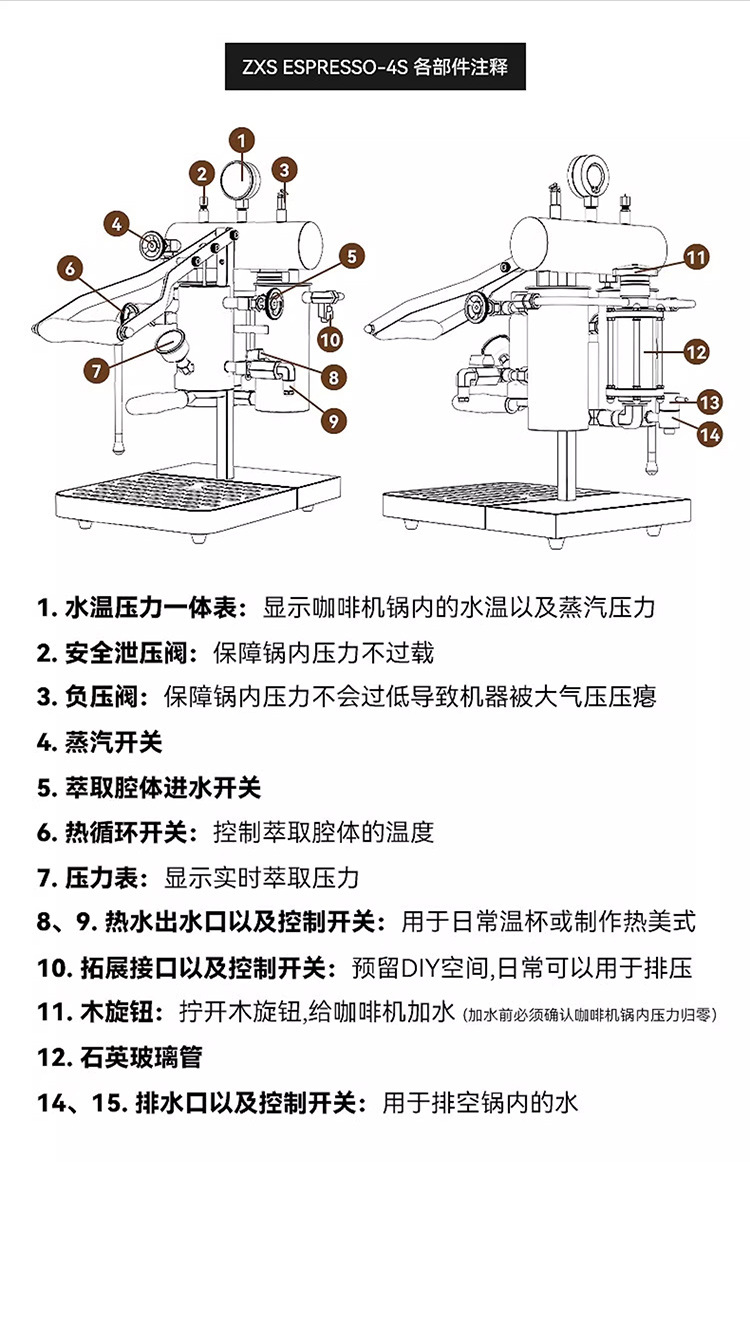 ZXS ESPRESSO-4S 各部件注释

1 2 3 4 5 6 7 8 9 10

11 12 13 14

1. 水温压力一体表：显示咖啡机锅内的水温以及蒸汽压力

2. 安全泄压阀：保障锅内压力不过载

3. 负压阀：保障锅内压力不会过低导致机器被大气压压瘪

4. 蒸汽开关

5. 萃取腔体进水开关

6. 热循环开关：控制萃取腔体的温度

7. 压力表：显示实时萃取压力

8、9. 热水出水口以及控制开关：用于日常温杯或制作热美式

10. 拓展接口以及控制开关：预留DIY空间,日常可以用于排压

11. 木旋钮：拧开木旋钮,给咖啡机加水（加水前必须确认咖啡机锅内压力归零）

12. 石英玻璃管

14、15. 排水口以及控制开关：用于排空锅内的水