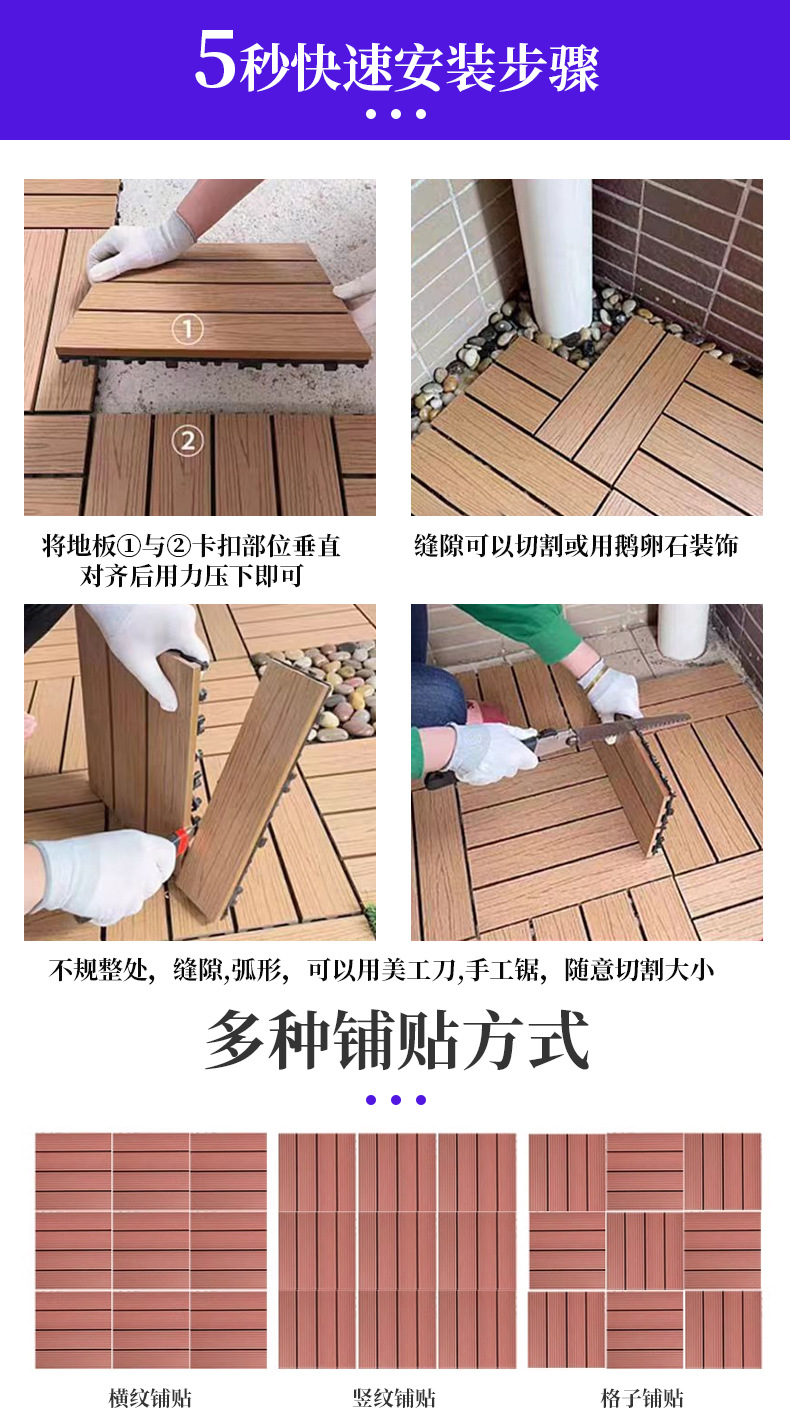 5秒快速安装步骤

①

②

将地板①与②卡扣部位垂直对齐后用力压下即可

缝隙可以切割或用鹅卵石装饰

不规整处，缝隙,弧形，可以用美工刀,手工锯，随意切割大小

多种铺贴方式

横纹铺贴

竖纹铺贴

格子铺贴