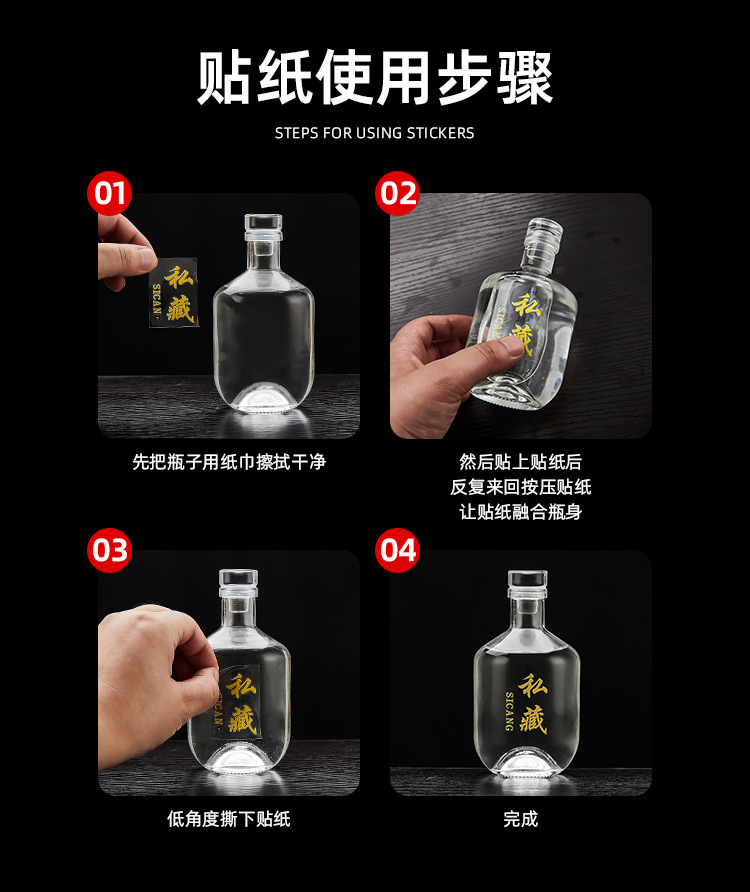 贴纸使用步骤

STEPS FOR USING STICKERS

01

私藏
SICANG

先把瓶子用纸巾擦拭干净

02

私藏
SICANG

然后贴上贴纸后
反复来回按压贴纸
让贴纸融合瓶身

03

私藏
SICANG

低角度撕下贴纸

04

私藏
SICANG

完成