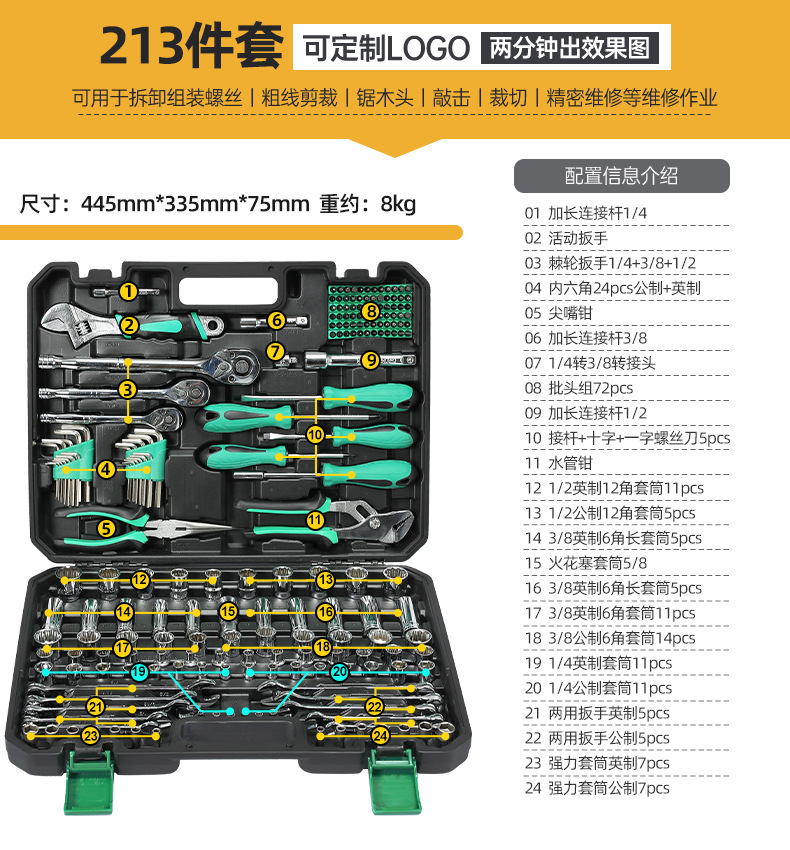 213件套 可定制LOGO 两分钟出效果图

可用于拆卸组装螺丝 | 粗线剪裁 | 锯木头 | 敲击 | 裁切 | 精密维修等维修作业

尺寸：445mm*335mm*75mm 重约：8kg

1 2 3 4 5 6 7 8 9 10 11 12 13 14 15 16 17 18 19 20 21 22 23 24

配置信息介绍

01 加长连接杆1/4
02 活动扳手
03 棘轮扳手1/4+3/8+1/2
04 内六角24pcs公制+英制
05 尖嘴钳
06 加长连接杆3/8
07 1/4转3/8转接头
08 批头组72pcs
09 加长连接杆1/2
10 接杆+十字+一字螺丝刀5pcs
11 水管钳
12 1/2英制12角套筒11pcs
13 1/2公制12角套筒5pcs
14 3/8英制6角长套筒5pcs
15 火花塞套筒5/8
16 3/8英制6角长套筒5pcs
17 3/8英制6角套筒11pcs
18 3/8公制6角套筒14pcs
19 1/4英制套筒11pcs
20 1/4公制套筒11pcs
21 两用扳手英制5pcs
22 两用扳手公制5pcs
23 强力套筒英制7pcs
24 强力套筒公制7pcs