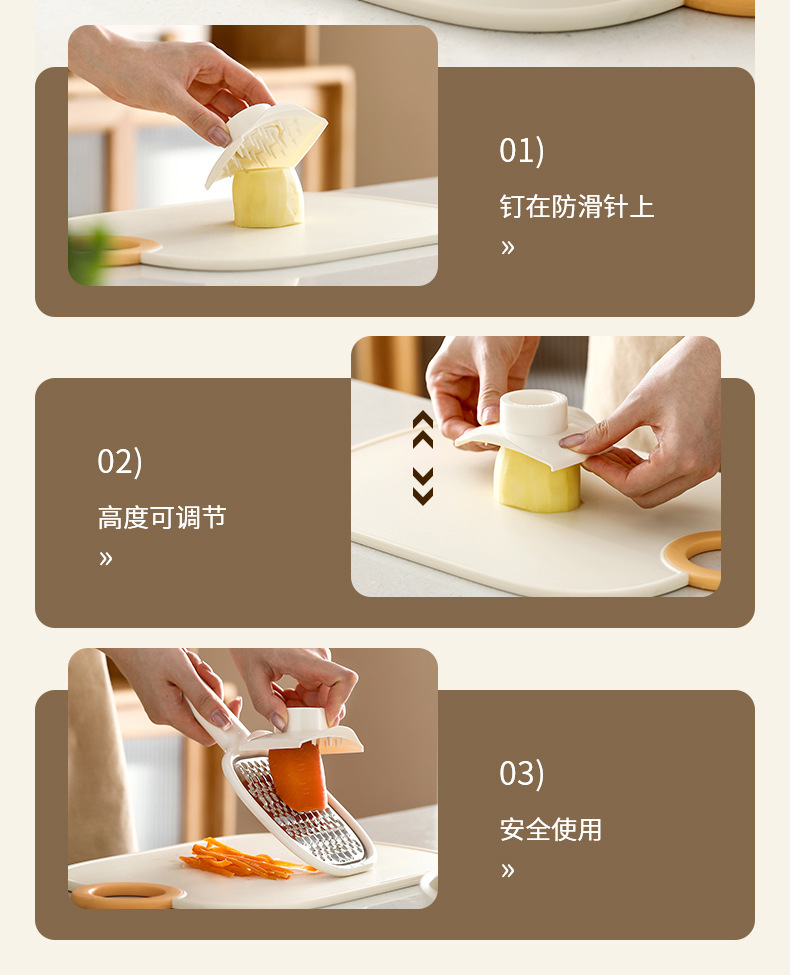 01)

钉在防滑针上

»

02)

高度可调节

»

03)

安全使用

»