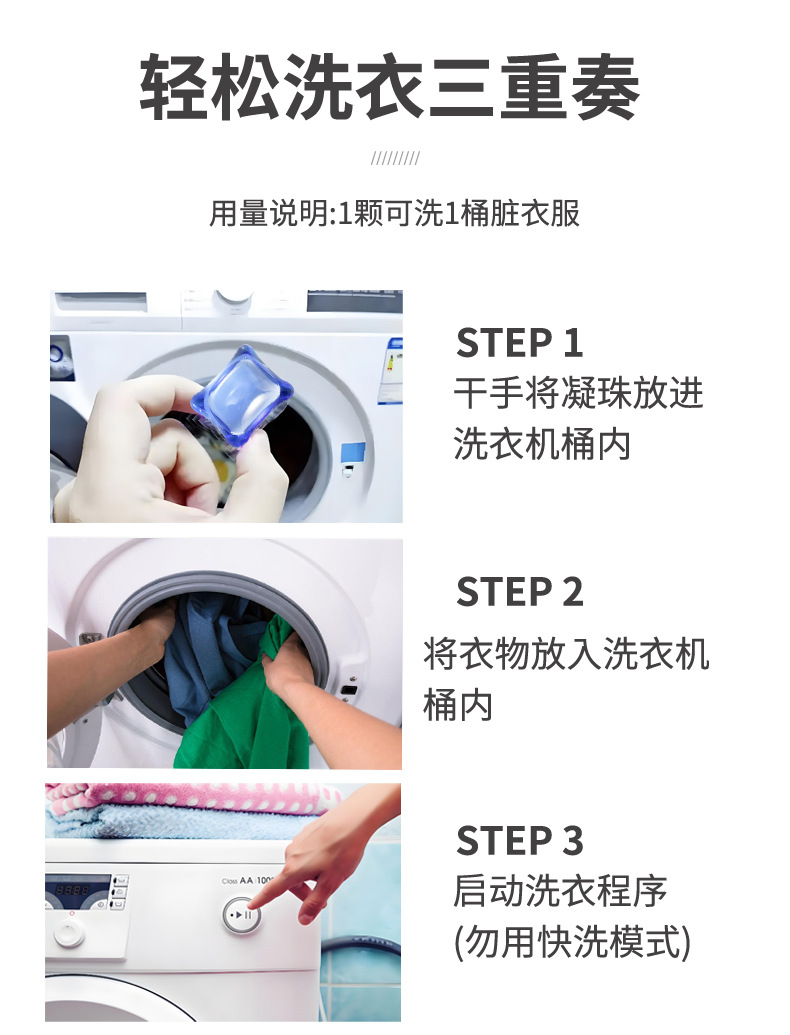 轻松洗衣三重奏

/////////

用量说明:1颗可洗1桶脏衣服

STEP 1
干手将凝珠放进洗衣机桶内

STEP 2
将衣物放入洗衣机桶内

Class AA 100

STEP 3
启动洗衣程序
(勿用快洗模式)