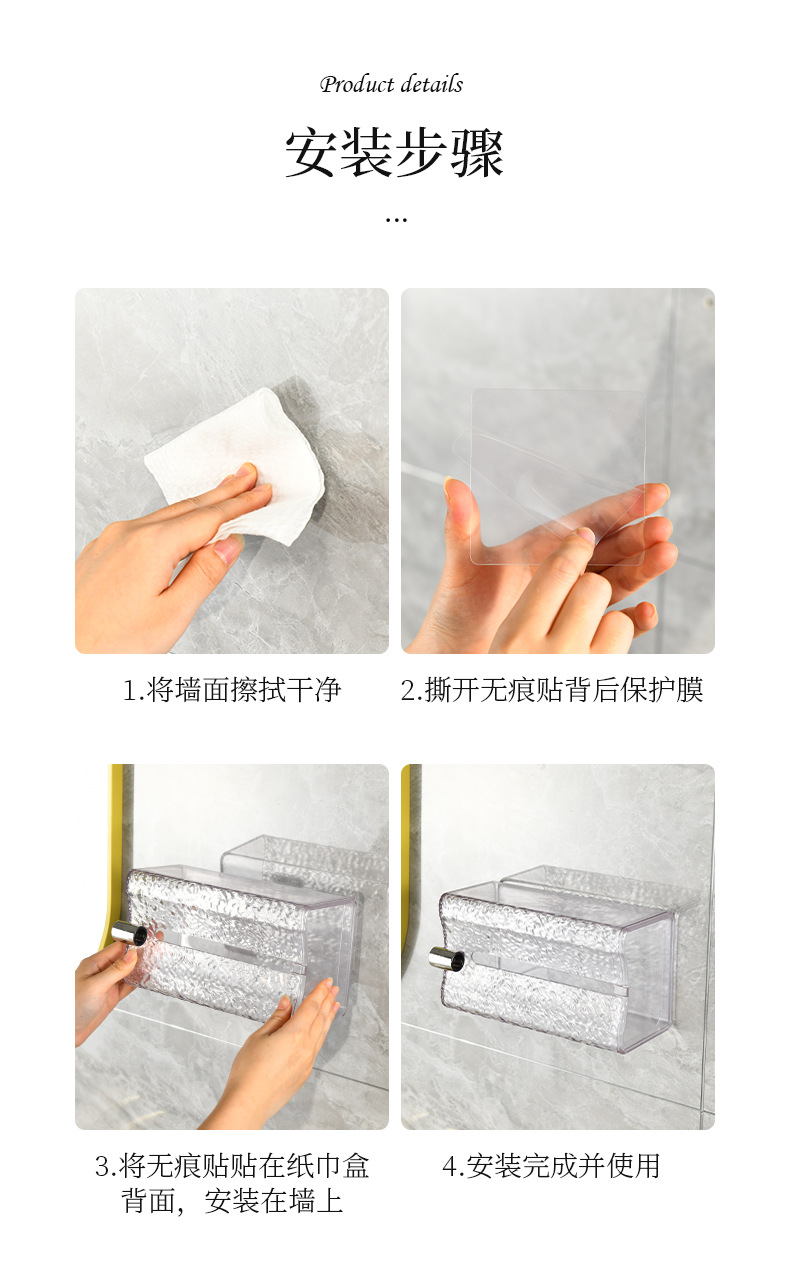 Product details

安装步骤

...

1.将墙面擦拭干净

2.撕开无痕贴背后保护膜

3.将无痕贴贴在纸巾盒背面，安装在墙上

4.安装完成并使用