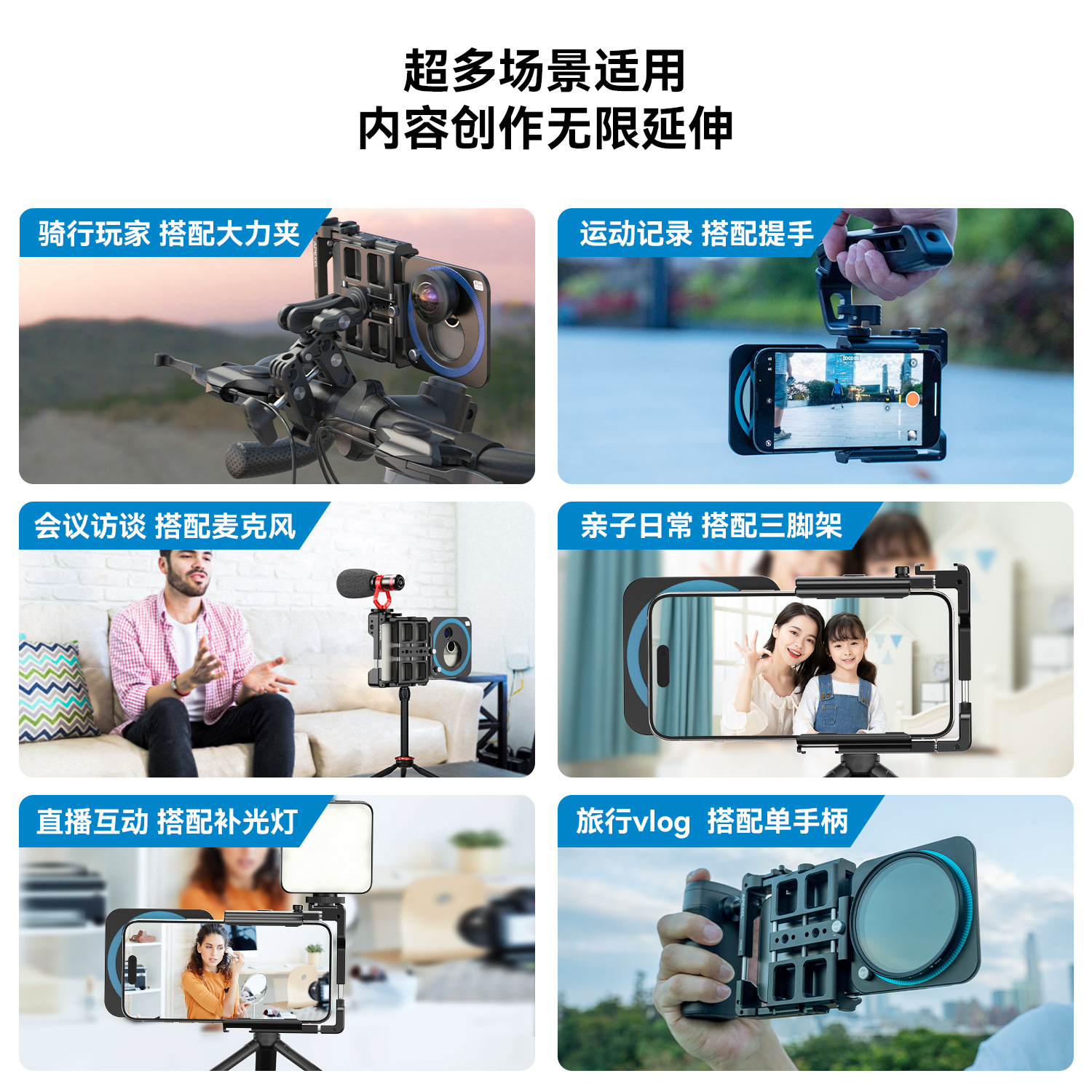 超多场景适用
内容创作无限延伸

骑行玩家 搭配大力夹

运动记录 搭配提手

会议访谈 搭配麦克风

亲子日常 搭配三脚架

直播互动 搭配补光灯

旅行vlog 搭配单手柄