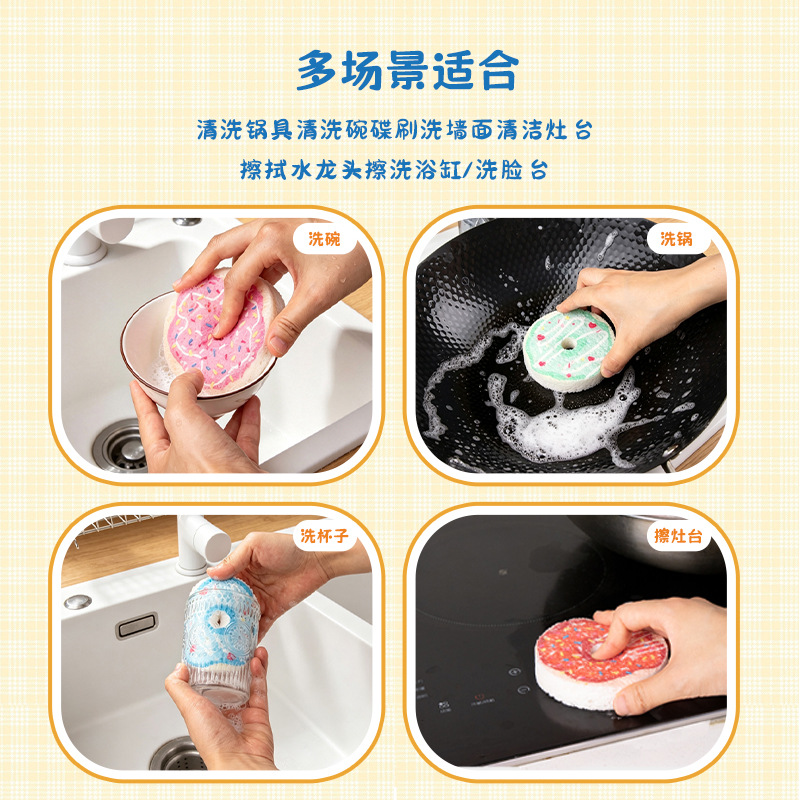 多场景适合

清洗锅具清洗碗碟刷洗墙面清洁灶台

擦拭水龙头擦洗浴缸/洗脸台

洗碗

洗锅

洗杯子

擦灶台