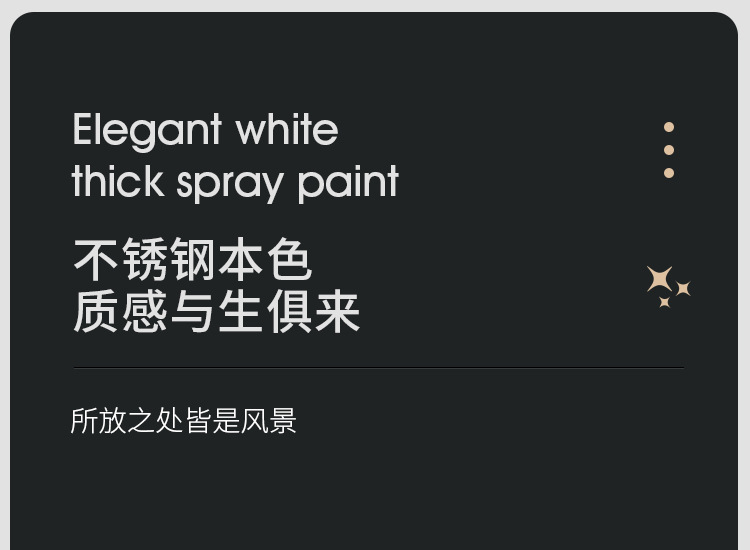 Elegant white
thick spray paint

不锈钢本色
质感与生俱来

所放之处皆是风景