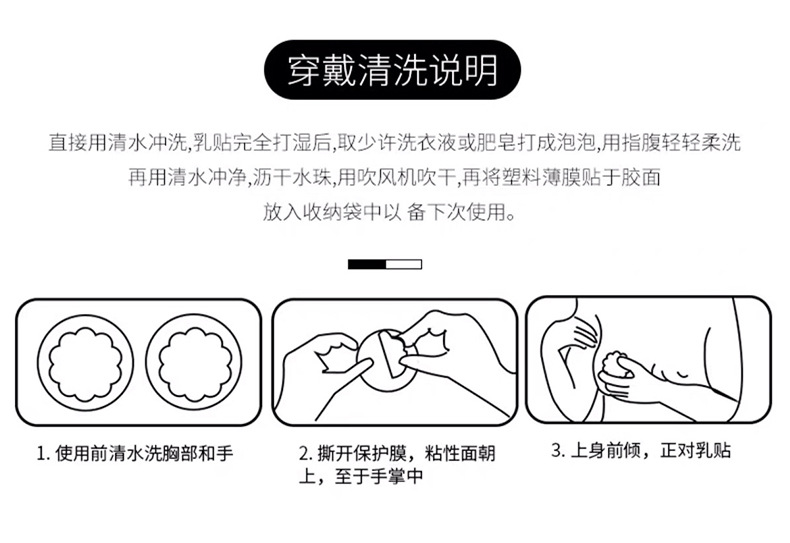 穿戴清洗说明

直接用清水冲洗,乳贴完全打湿后,取少许洗衣液或肥皂打成泡泡,用指腹轻轻柔洗
再用清水冲净,沥干水珠,用吹风机吹干,再将塑料薄膜贴于胶面
放入收纳袋中以 备下次使用。

1. 使用前清水洗胸部和手

2. 撕开保护膜，粘性面朝上，至于手掌中

3. 上身前倾，正对乳贴