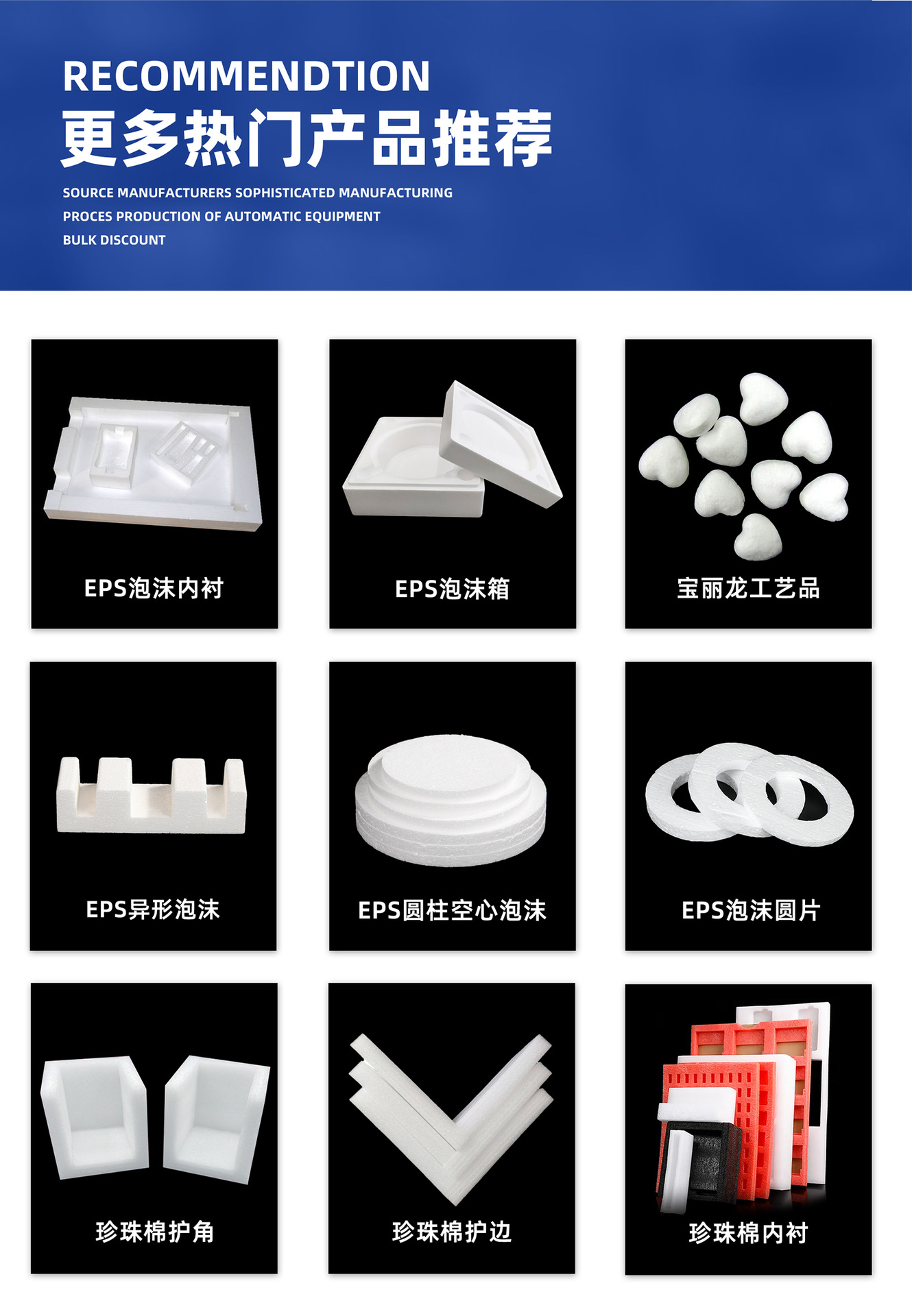 RECOMMENDTION
更多热门产品推荐

SOURCE MANUFACTURERS SOPHISTICATED MANUFACTURING
PROCES PRODUCTION OF AUTOMATIC EQUIPMENT
BULK DISCOUNT

EPS泡沫内衬

EPS泡沫箱

宝丽龙工艺品

EPS异形泡沫

EPS圆柱空心泡沫

EPS泡沫圆片

珍珠棉护角

珍珠棉护边

珍珠棉内衬