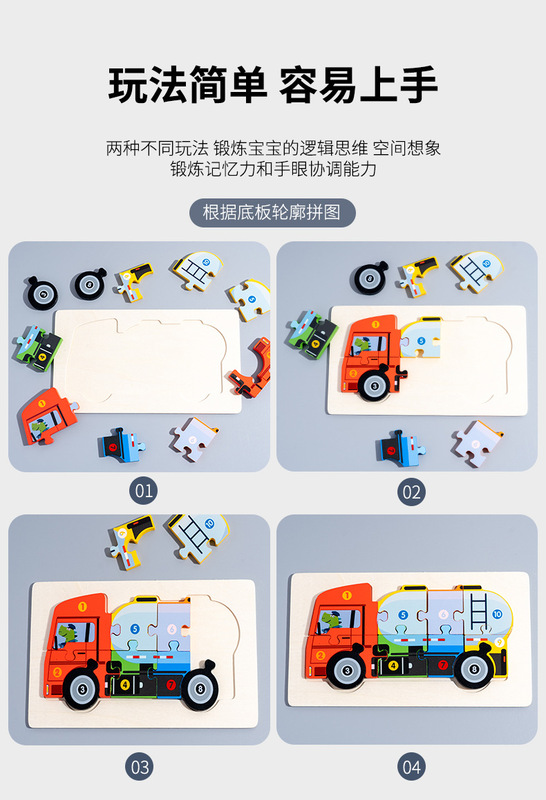 玩法简单 容易上手

两种不同玩法 锻炼宝宝的逻辑思维 空间想象
锻炼记忆力和手眼协调能力

根据底板轮廓拼图

01

02

03

04