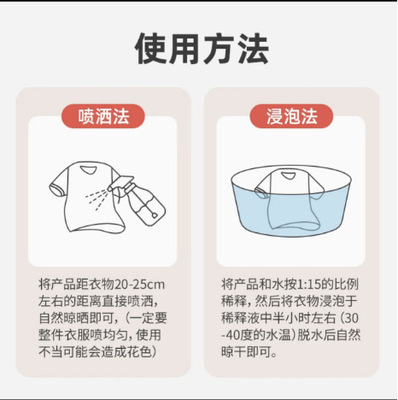 使用方法

喷洒法

将产品距衣物20-25cm左右的距离直接喷洒，自然晾晒即可，（一定要整件衣服喷均匀，使用不当可能会造成花色）

浸泡法

将产品和水按1:15的比例稀释，然后将衣物浸泡于稀释液中半小时左右（30-40度的水温）脱水后自然晾干即可。