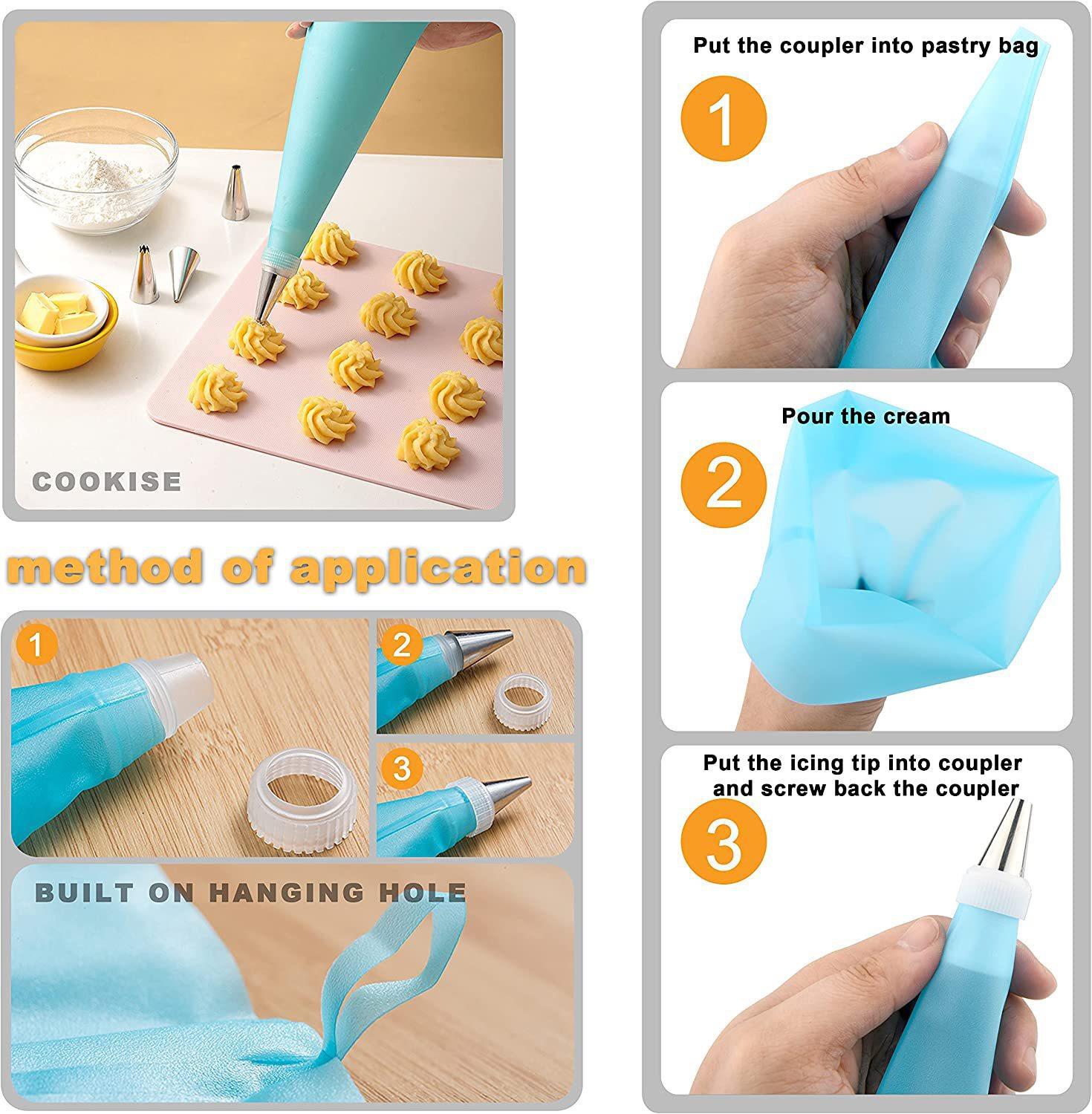 COOKISE

method of application

1

2

3

BUILT ON HANGING HOLE

Put the coupler into pastry bag

1

Pour the cream

2

Put the icing tip into coupler and screw back the coupler

3