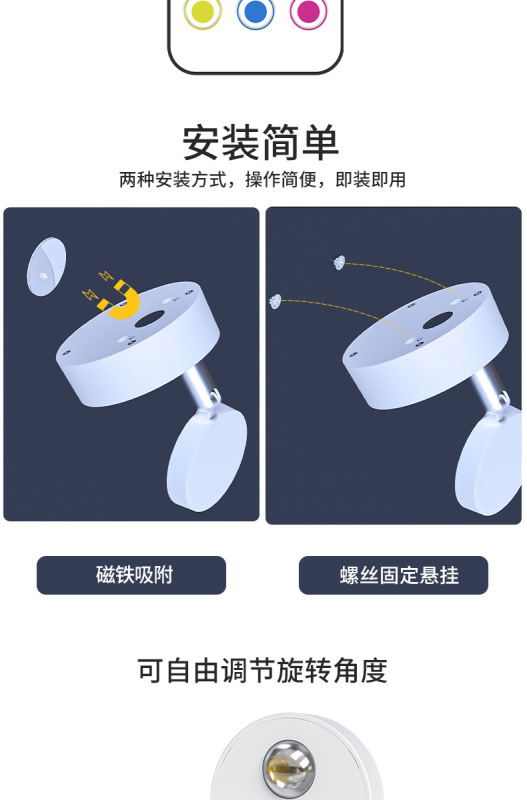 安装简单

两种安装方式，操作简便，即装即用

磁铁吸附

螺丝固定悬挂

可自由调节旋转角度