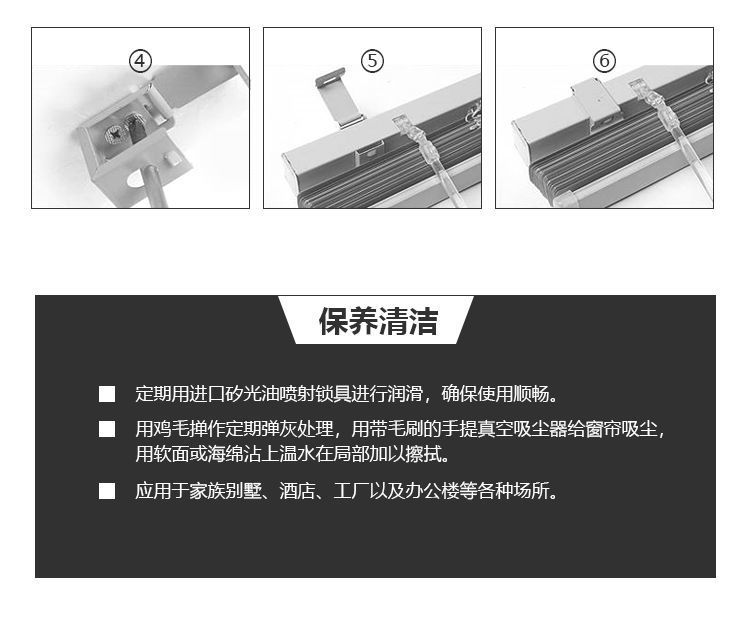 ④

⑤

⑥

保养清洁

■ 定期用进口矽光油喷射锁具进行润滑，确保使用顺畅。

■ 用鸡毛掸作定期弹灰处理，用带毛刷的手提真空吸尘器给窗帘吸尘，用软面或海绵沾上温水在局部加以擦拭。

■ 应用于家族别墅、酒店、工厂以及办公楼等各种场所。