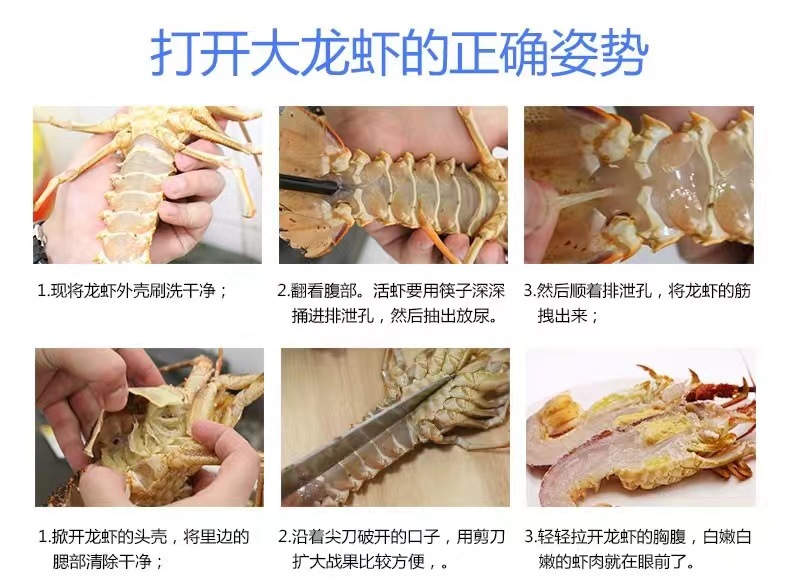 打开大龙虾的正确姿势

1.现将龙虾外壳刷洗干净；

2.翻看腹部。活虾要用筷子深深捅进排泄孔，然后抽出放尿。

3.然后顺着排泄孔，将龙虾的筋拽出来；

1.掀开龙虾的头壳，将里边的腮部清除干净；

2.沿着尖刀破开的口子，用剪刀扩大战果比较方便，。

3.轻轻拉开龙虾的胸腹，白嫩白嫩的虾肉就在眼前了。