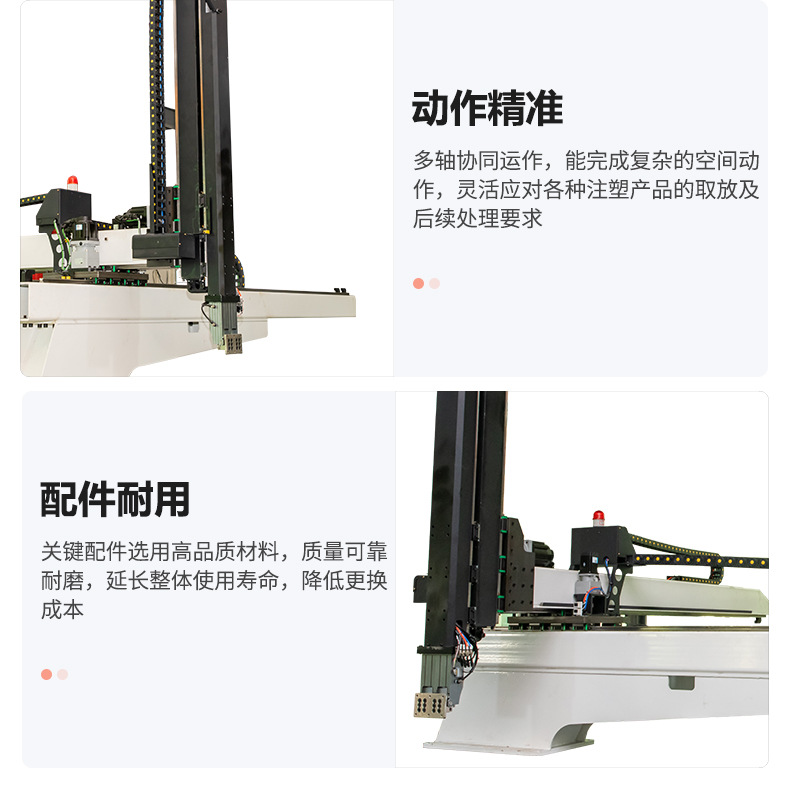 动作精准

多轴协同运作，能完成复杂的空间动作，灵活应对各种注塑产品的取放及后续处理要求

配件耐用

关键配件选用高品质材料，质量可靠耐磨，延长整体使用寿命，降低更换成本