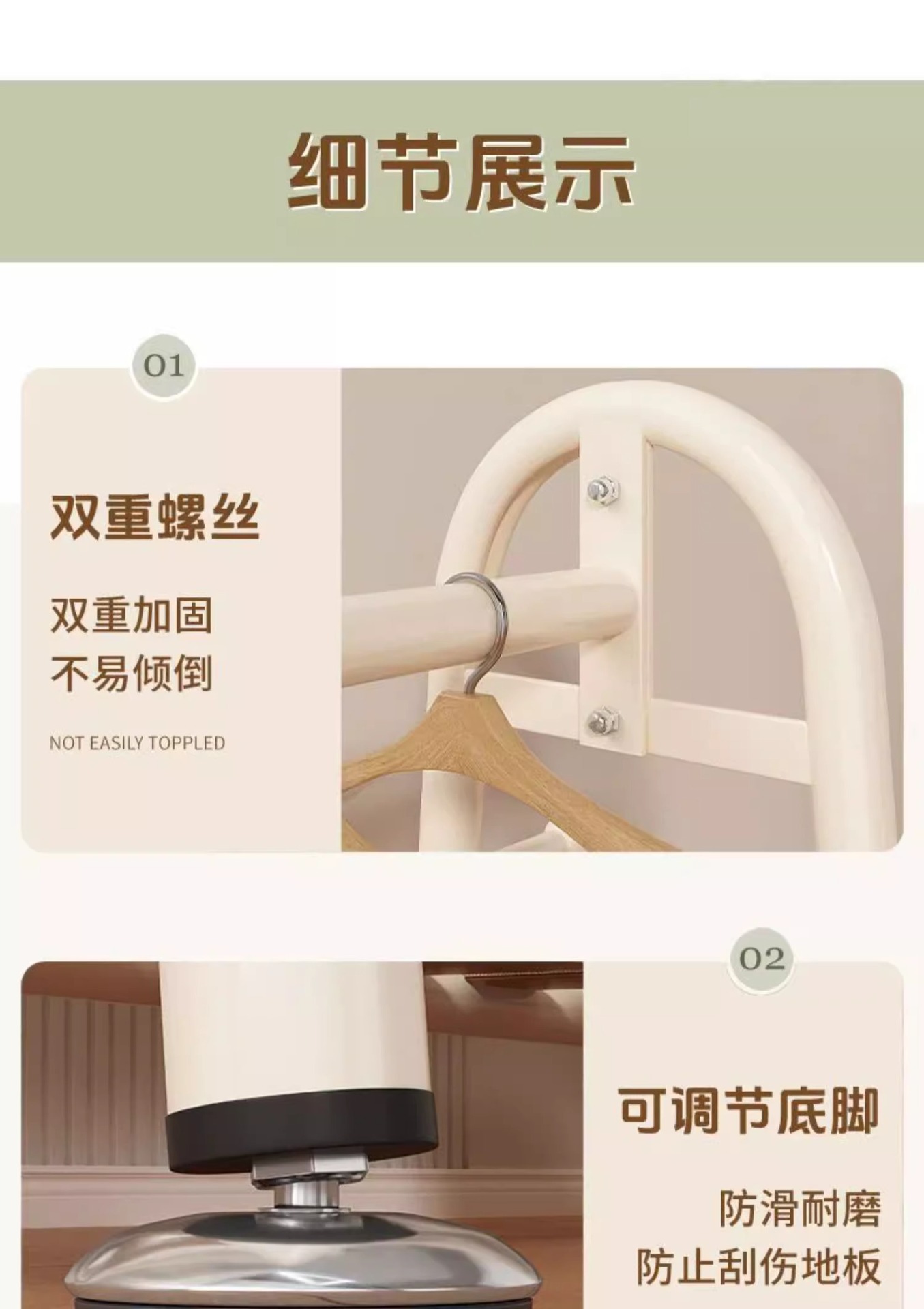 细节展示

01

双重螺丝

双重加固
不易倾倒

NOT EASILY TOPPLED

02

可调节底脚

防滑耐磨
防止刮伤地板