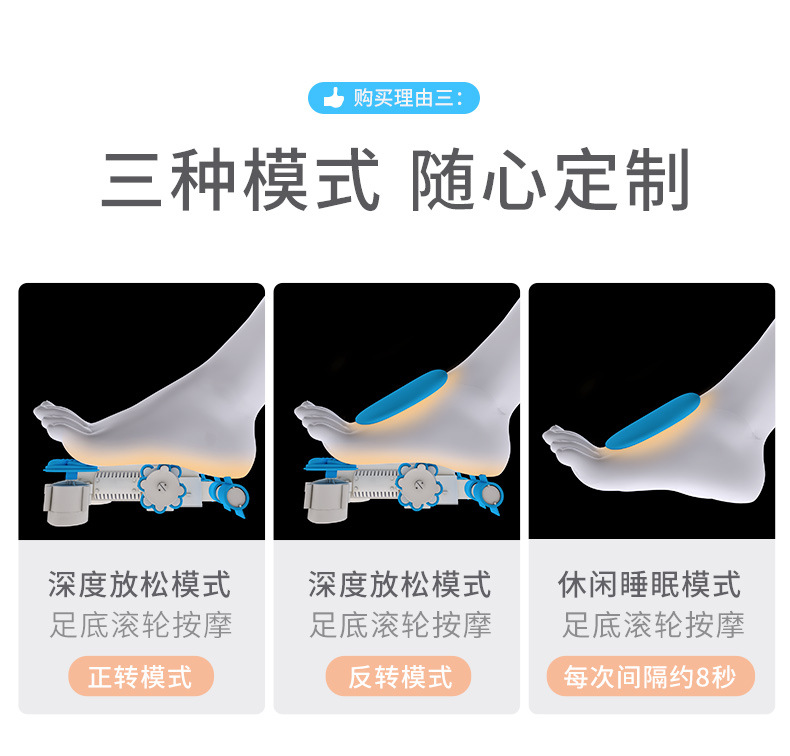 购买理由三：

三种模式 随心定制

深度放松模式
足底滚轮按摩
正转模式

深度放松模式
足底滚轮按摩
反转模式

休闲睡眠模式
足底滚轮按摩
每次间隔约8秒