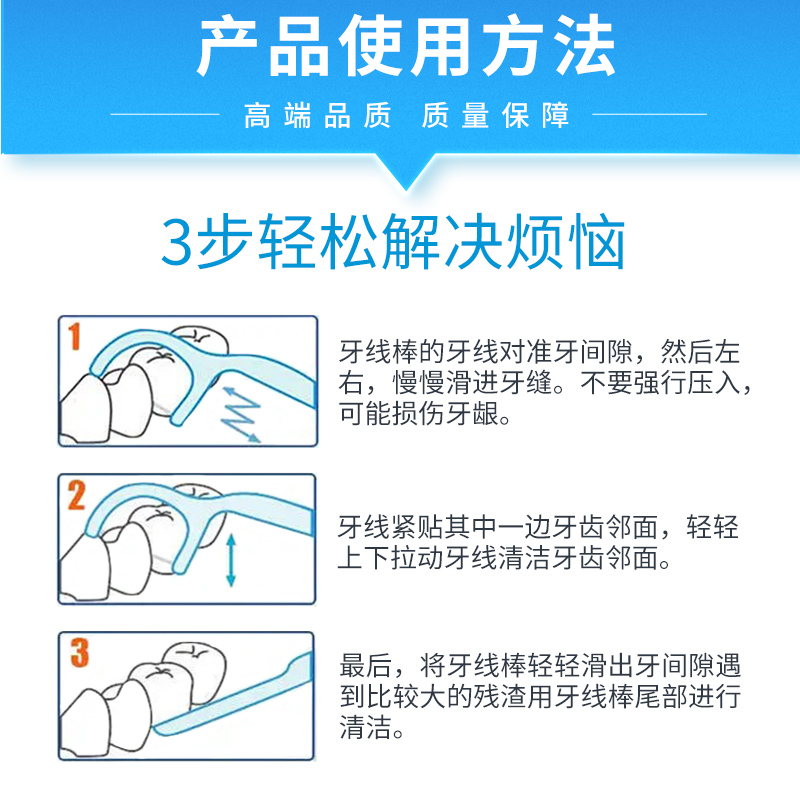 产品使用方法

高端品质 质量保障

3步轻松解决烦恼

1

牙线棒的牙线对准牙间隙，然后左右，慢慢滑进牙缝。不要强行压入，可能损伤牙龈。

2

牙线紧贴其中一边牙齿邻面，轻轻上下拉动牙线清洁牙齿邻面。

3

最后，将牙线棒轻轻滑出牙间隙遇到比较大的残渣用牙线棒尾部进行清洁。