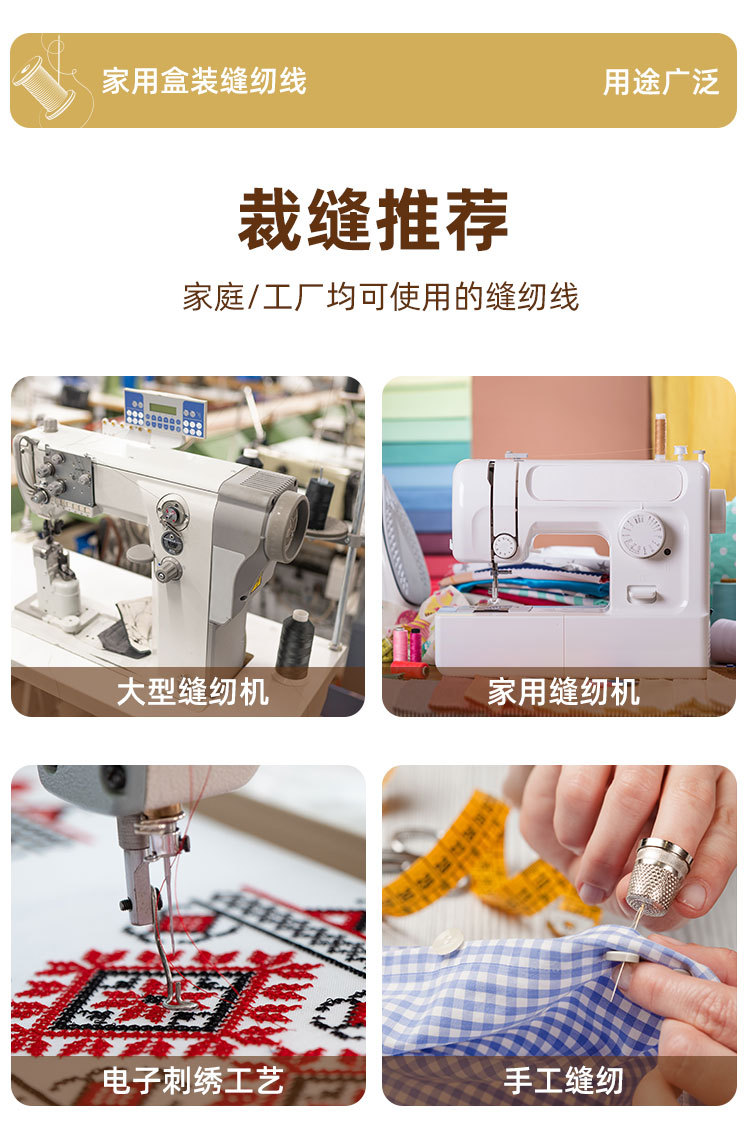 家用盒装缝纫线

用途广泛

裁缝推荐

家庭/工厂均可使用的缝纫线

大型缝纫机

家用缝纫机

电子刺绣工艺

手工缝纫