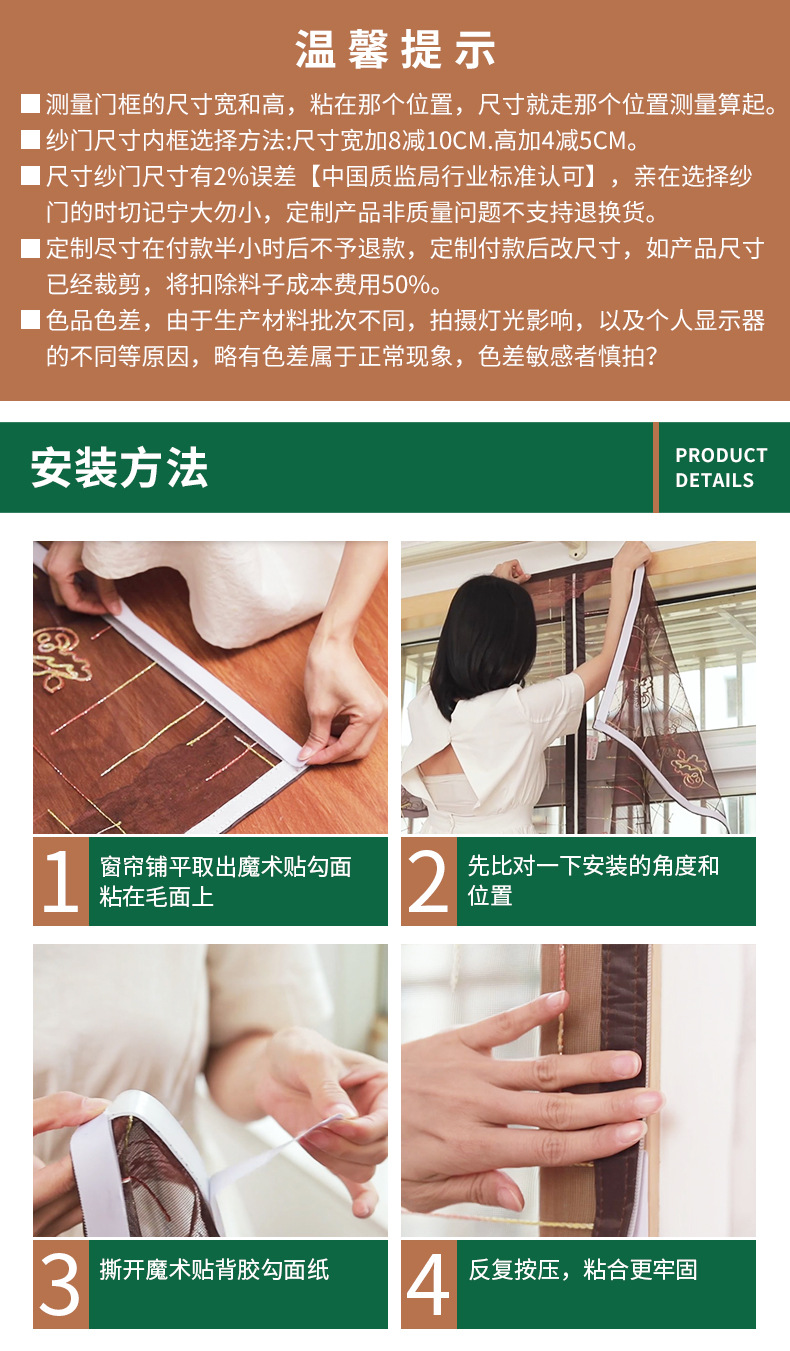 温馨提示

■ 测量门框的尺寸宽和高，粘在那个位置，尺寸就走那个位置测量算起。
■ 纱门尺寸内框选择方法:尺寸宽加8减10CM.高加4减5CM。
■ 尺寸纱门尺寸有2%误差【中国质监局行业标准认可】，亲在选择纱门的时切记宁大勿小，定制产品非质量问题不支持退换货。
■ 定制尽寸在付款半小时后不予退款，定制付款后改尺寸，如产品尺寸已经裁剪，将扣除料子成本费用50%。
■ 色品色差，由于生产材料批次不同，拍摄灯光影响，以及个人显示器的不同等原因，略有色差属于正常现象，色差敏感者慎拍?

安装方法

PRODUCT DETAILS

1 窗帘铺平取出魔术贴勾面粘在毛面上

2 先比对一下安装的角度和位置

3 撕开魔术贴背胶勾面纸

4 反复按压，粘合更牢固