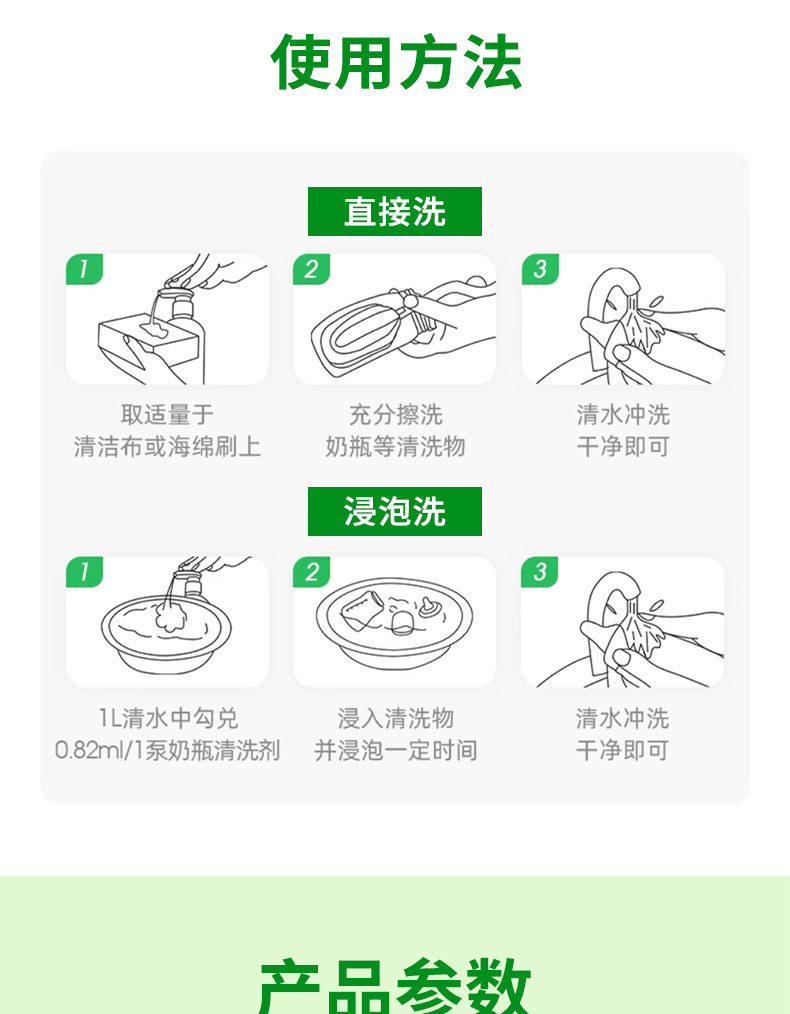 使用方法

直接洗

1
取适量于
清洁布或海绵刷上

2
充分擦洗
奶瓶等清洗物

3
清水冲洗
干净即可

浸泡洗

1
1L清水中勾兑
0.82ml/1泵奶瓶清洗剂

2
浸入清洗物
并浸泡一定时间

3
清水冲洗
干净即可

产品参数