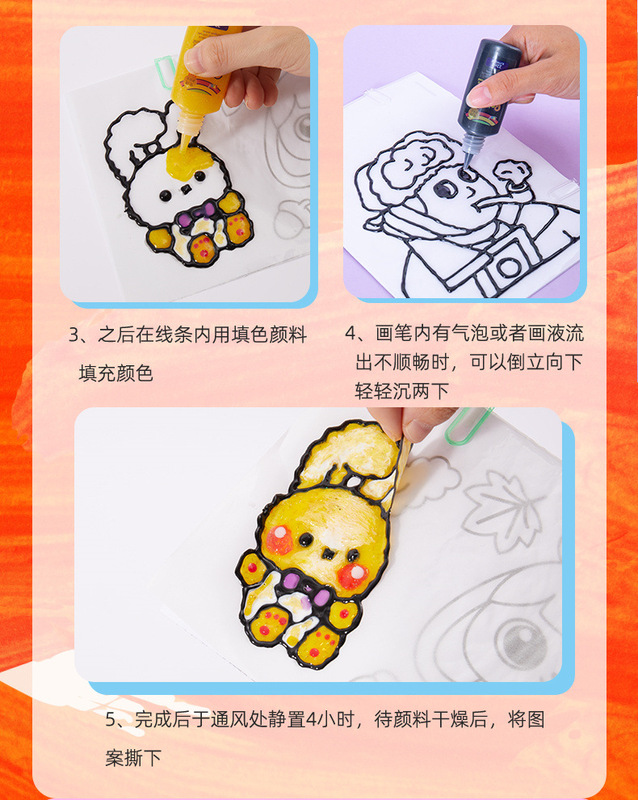 3、之后在线条内用填色颜料填充颜色

4、画笔内有气泡或者画液流出不顺畅时，可以倒立向下轻轻沉两下

5、完成后于通风处静置4小时，待颜料干燥后，将图案撕下