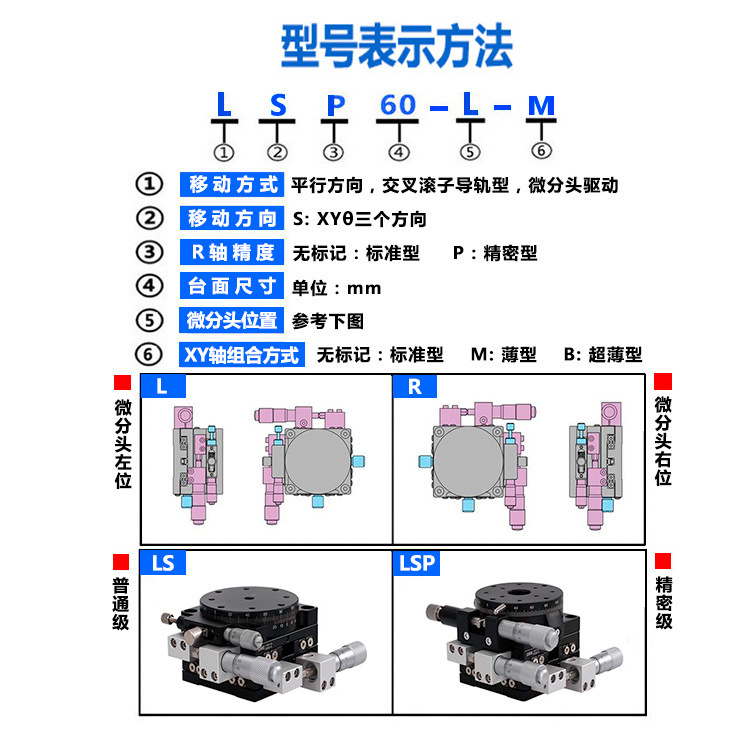 型号表示方法

L S P 60 – L – M
① ② ③ ④ ⑤ ⑥

① 移动方式 平行方向，交叉滚子导轨型，微分头驱动
② 移动方向 S: XYθ三个方向
③ R轴精度 无标记：标准型 P：精密型
④ 台面尺寸 单位：mm
⑤ 微分头位置 参考下图
⑥ XY轴组合方式 无标记：标准型 M: 薄型 B: 超薄型

微分头左位
L
R
微分头右位

普通级
LS
LSP
精密级