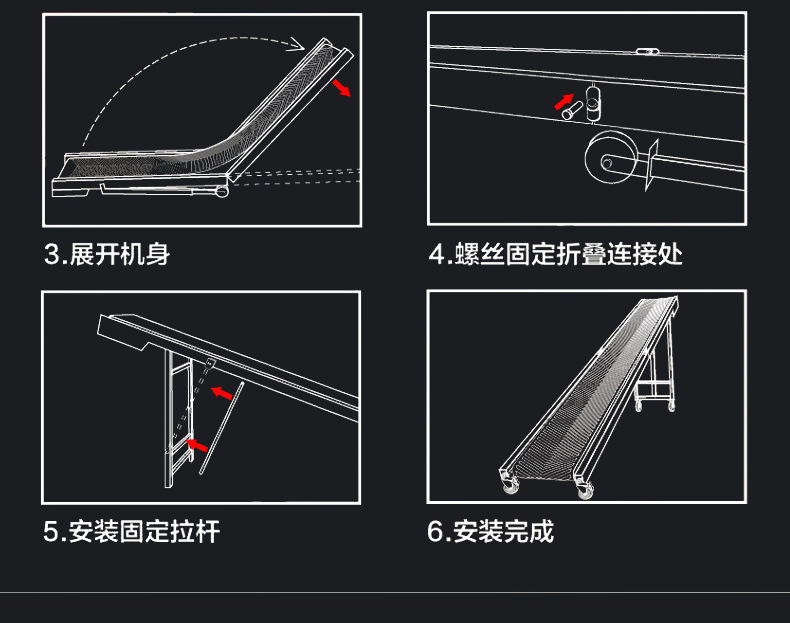 3.展开机身

4.螺丝固定折叠连接处

5.安装固定拉杆

6.安装完成