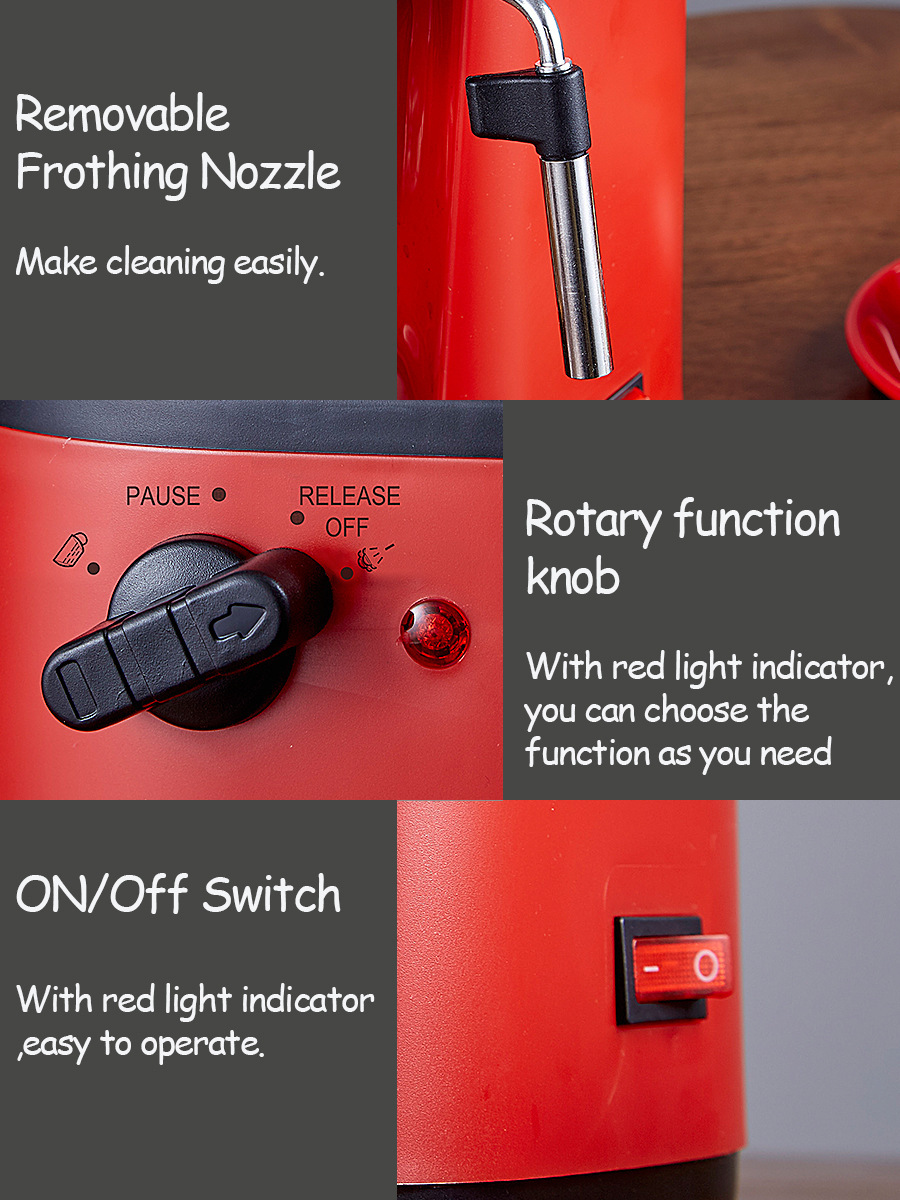 Removable
Frothing Nozzle

Make cleaning easily.

PAUSE
RELEASE
OFF

Rotary function knob

With red light indicator, you can choose the function as you need

ON/Off Switch

With red light indicator ,easy to operate.