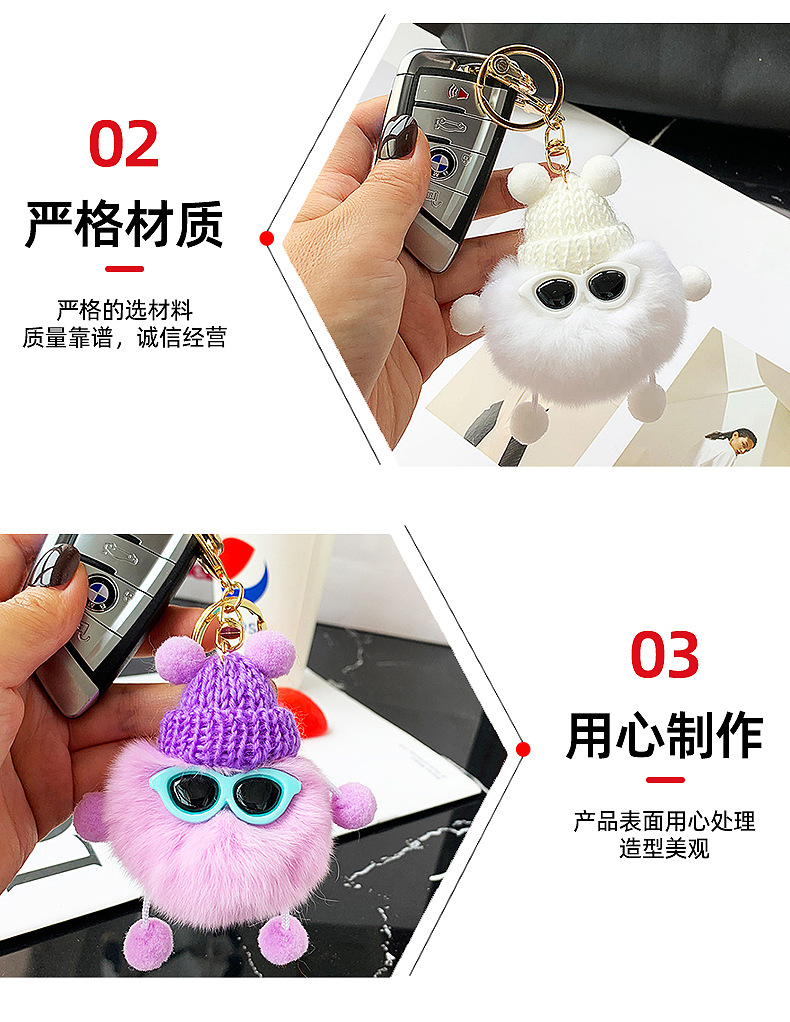 02

严格材质

严格的选材料
质量靠谱，诚信经营

03

用心制作

产品表面用心处理
造型美观