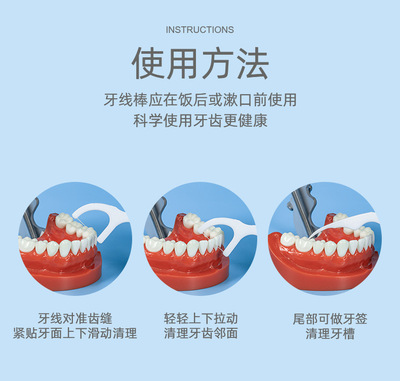 INSTRUCTIONS

使用方法

牙线棒应在饭后或漱口前使用
科学使用牙齿更健康

牙线对准齿缝
紧贴牙面上下滑动清理

轻轻上下拉动
清理牙齿邻面

尾部可做牙签
清理牙槽