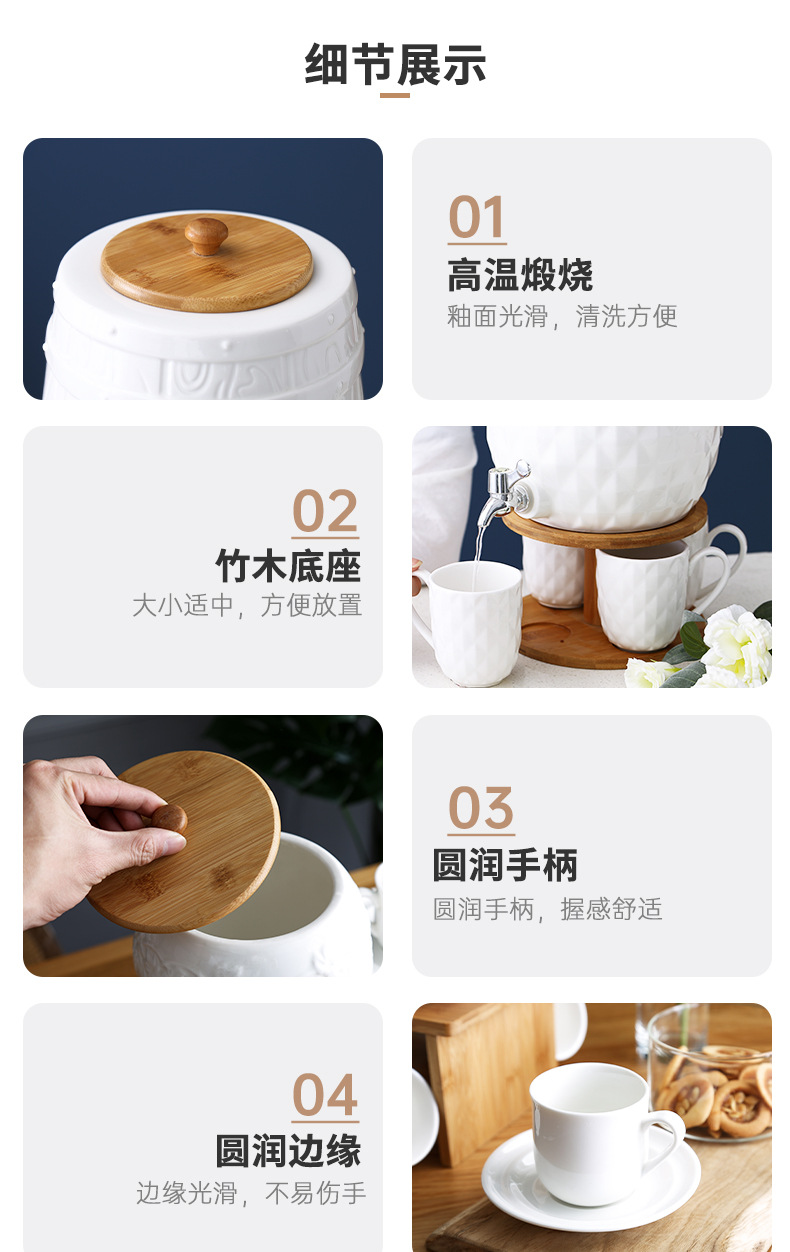 细节展示

01
高温煅烧
釉面光滑，清洗方便

02
竹木底座
大小适中，方便放置

03
圆润手柄
圆润手柄，握感舒适

04
圆润边缘
边缘光滑，不易伤手