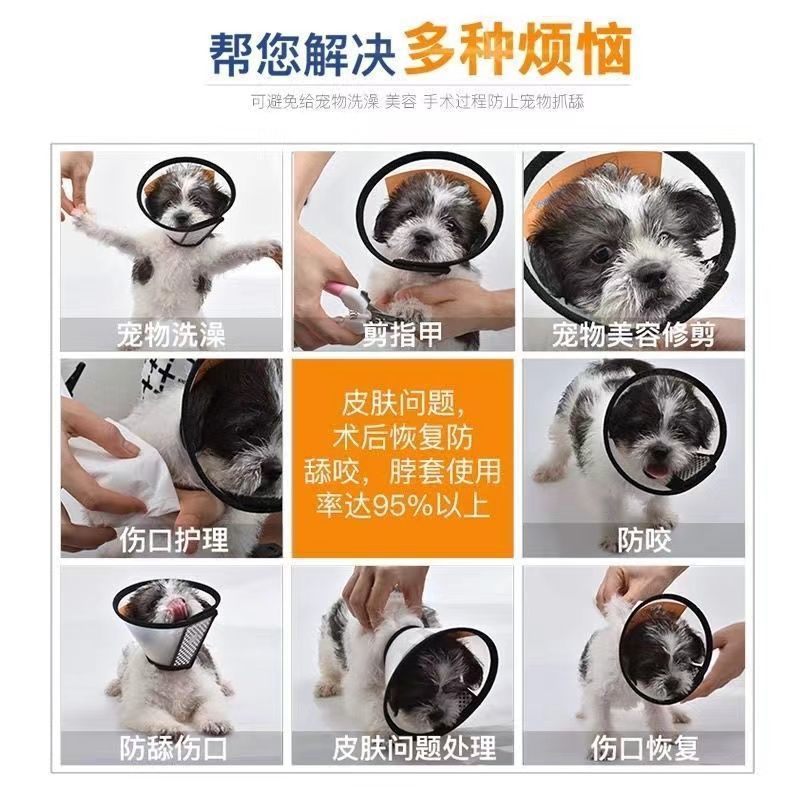 帮您解决 多种烦恼

可避免给宠物洗澡 美容 手术过程防止宠物抓舔

宠物洗澡

剪指甲

宠物美容修剪

伤口护理

皮肤问题，术后恢复防舔咬，脖套使用率达95%以上

防咬

防舔伤口

皮肤问题处理

伤口恢复