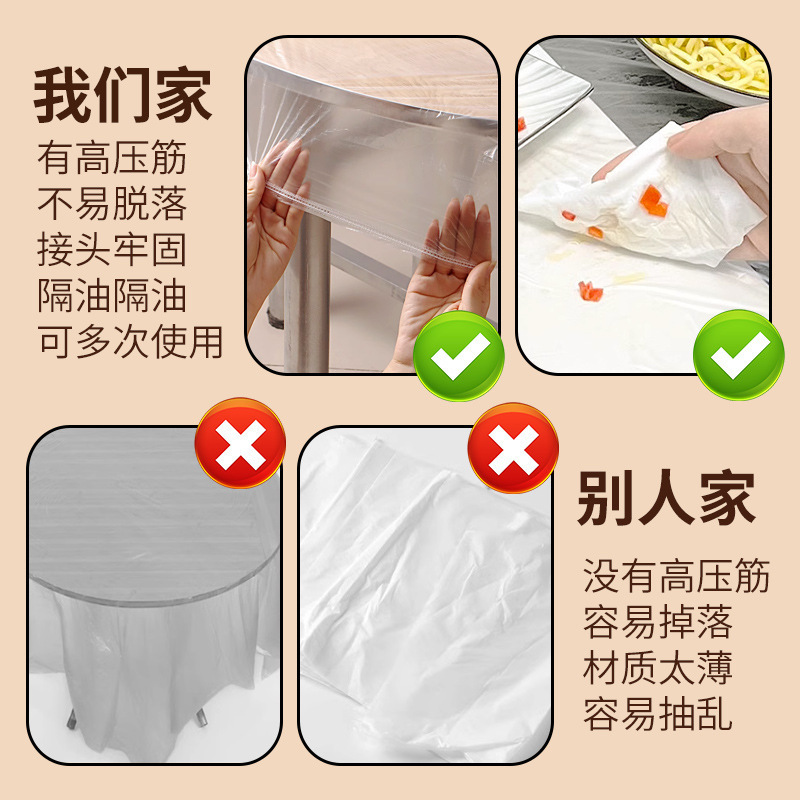 我们家

有高压筋
不易脱落
接头牢固
隔油隔油
可多次使用

别人家

没有高压筋
容易掉落
材质太薄
容易抽乱