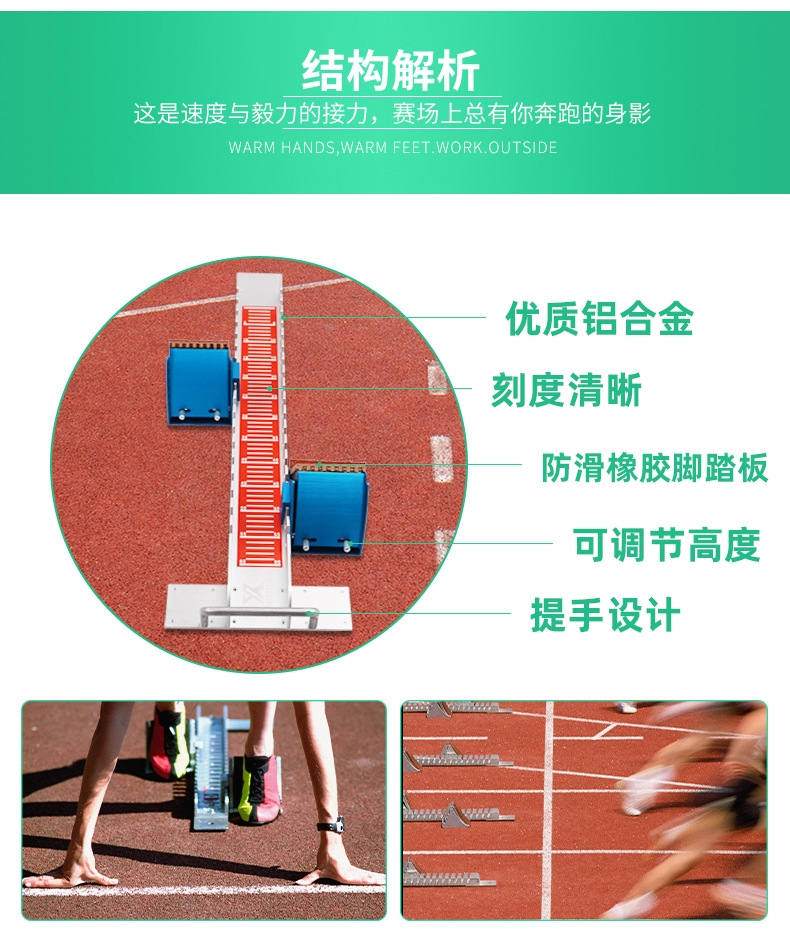 结构解析

这是速度与毅力的接力，赛场上总有你奔跑的身影

WARM HANDS,WARM FEET.WORK.OUTSIDE

优质铝合金

刻度清晰

防滑橡胶脚踏板

可调节高度

提手设计