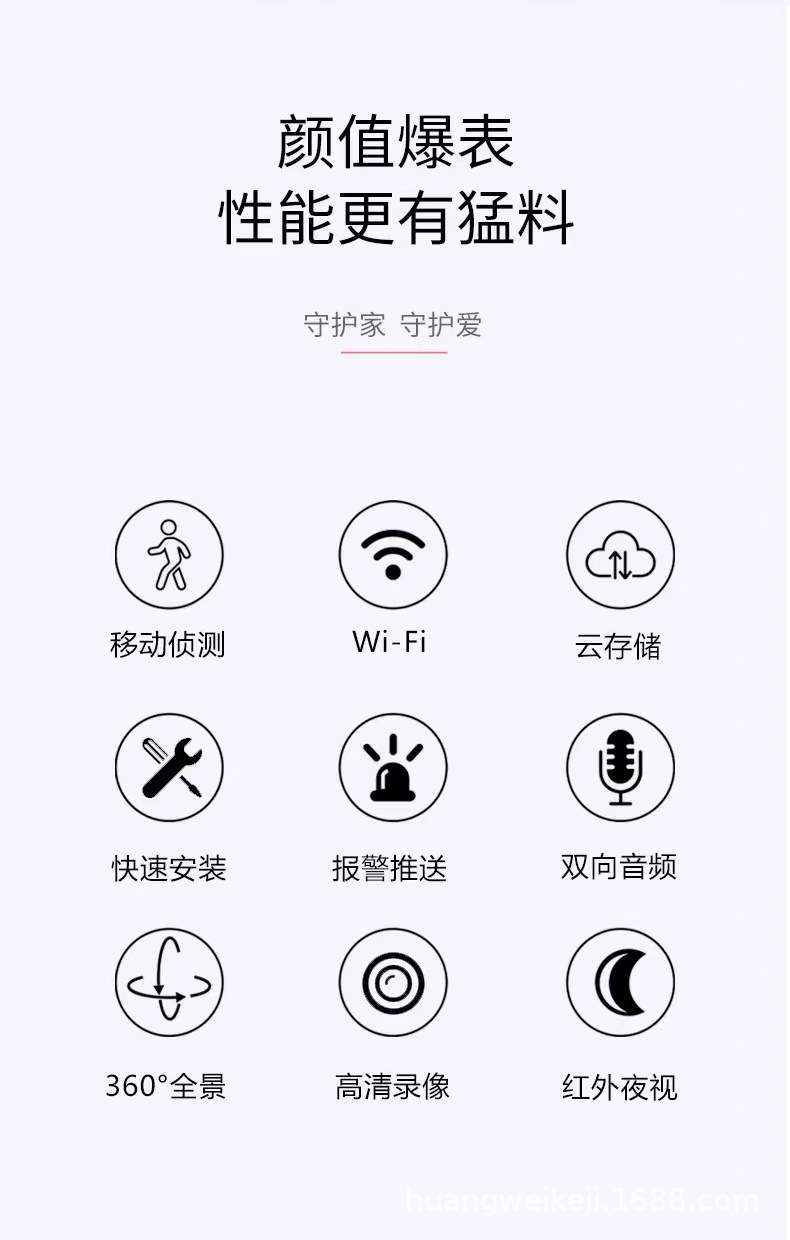 颜值爆表
性能更有猛料

守护家 守护爱

移动侦测

Wi-Fi

云存储

快速安装

报警推送

双向音频

360°全景

高清录像

红外夜视

huangweikeji.1688.com