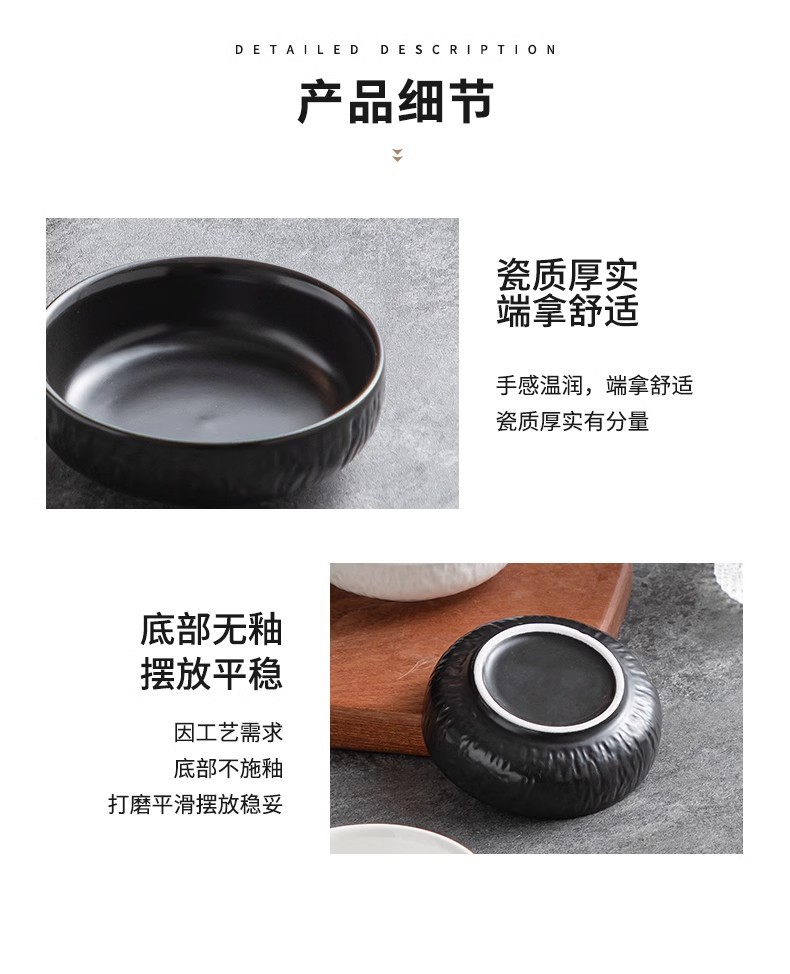 DETAILED DESCRIPTION

产品细节

瓷质厚实
端拿舒适

手感温润，端拿舒适
瓷质厚实有分量

底部无釉
摆放平稳

因工艺需求
底部不施釉
打磨平滑摆放稳妥