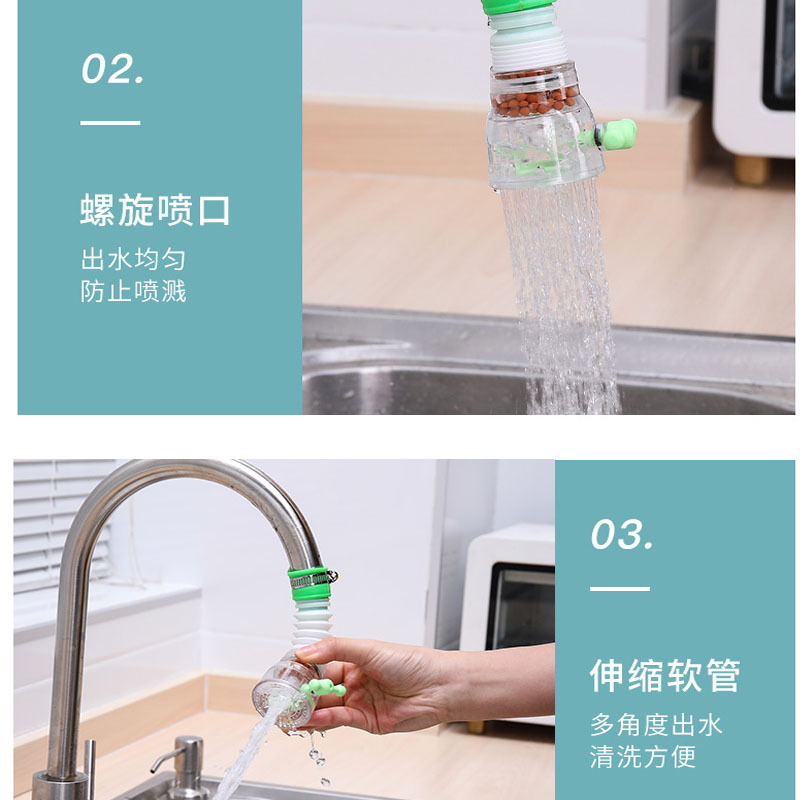 02.

螺旋喷口

出水均匀
防止喷溅

03.

伸缩软管

多角度出水
清洗方便