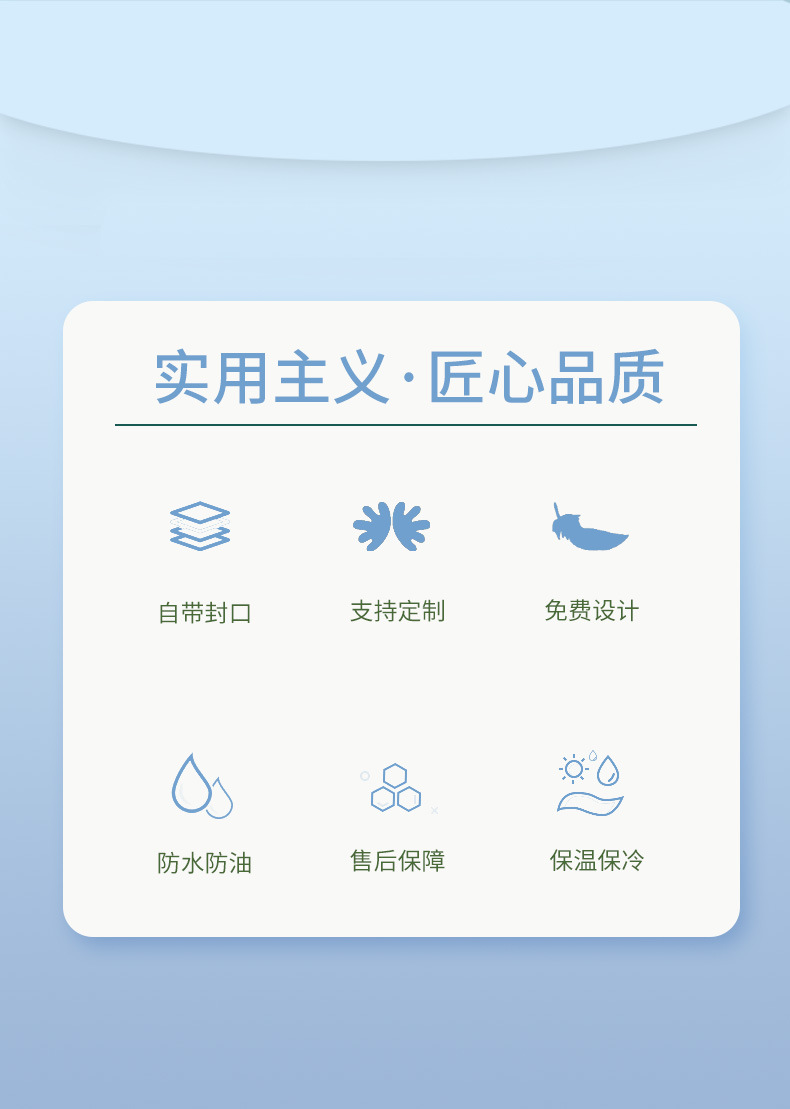 实用主义·匠心品质

自带封口

支持定制

免费设计

防水防油

售后保障

保温保冷