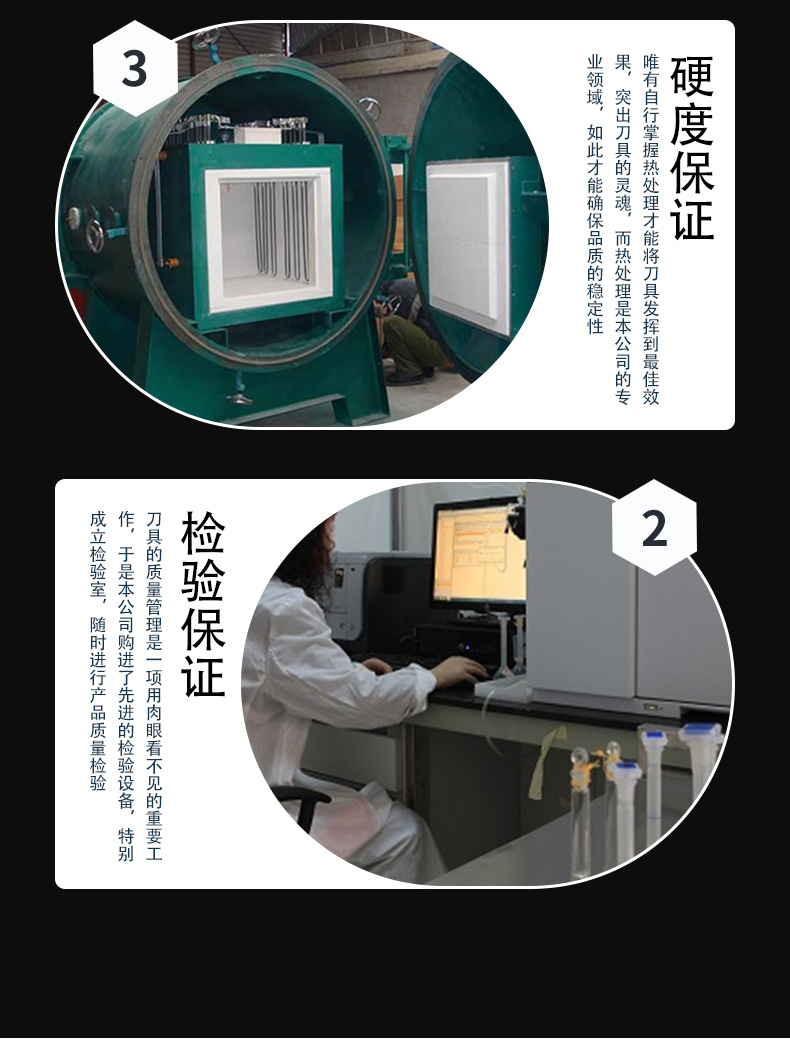 3

硬度保证

唯有自行掌握热处理才能将刀具发挥到最佳效果，突出刀具的灵魂，而热处理是本公司的专业领域，如此才能确保品质的稳定性

2

检验保证

刀具的质量管理是一项用肉眼看不见的重要工作，于是本公司购进了先进的检验设备，特别成立检验室，随时进行产品质量检验