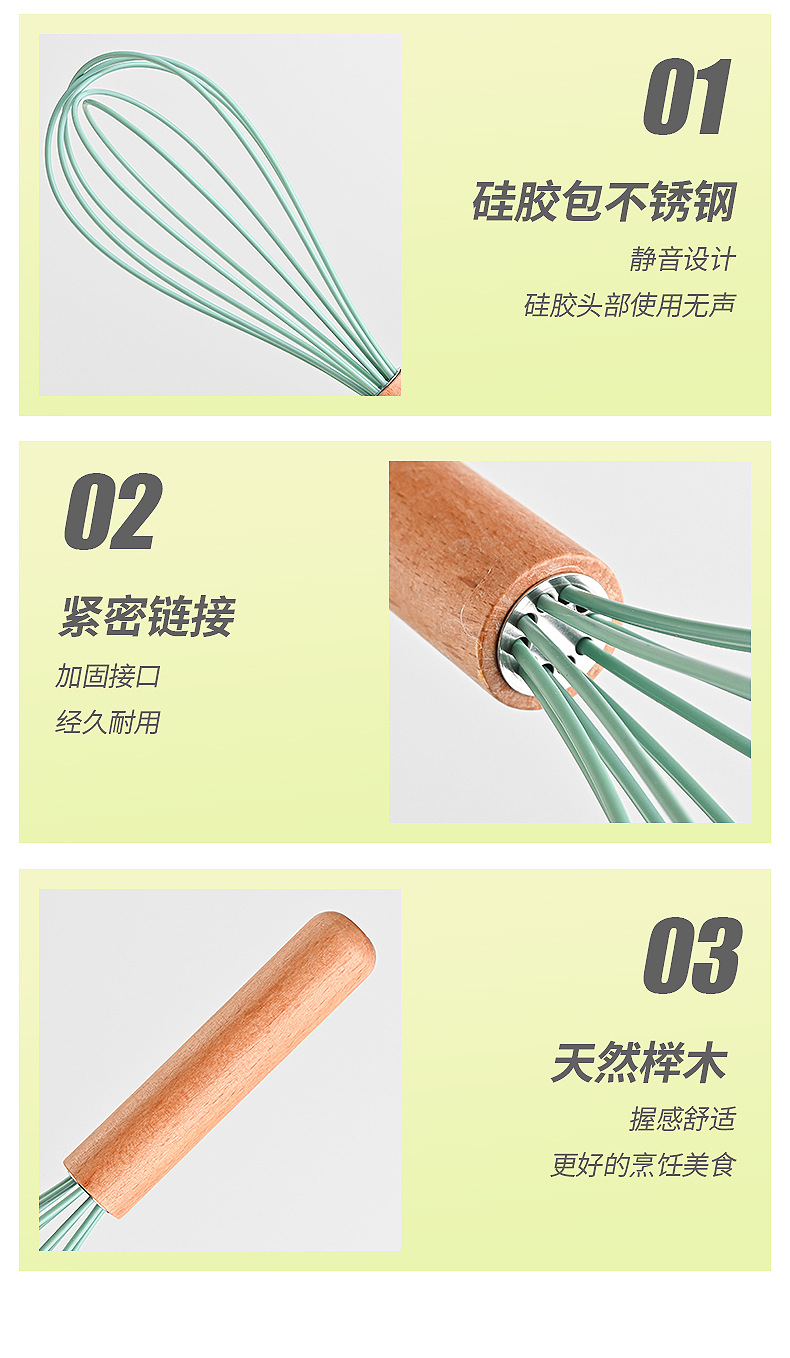 01

硅胶包不锈钢

静音设计

硅胶头部使用无声

02

紧密链接

加固接口

经久耐用

03

天然榉木

握感舒适

更好的烹饪美食